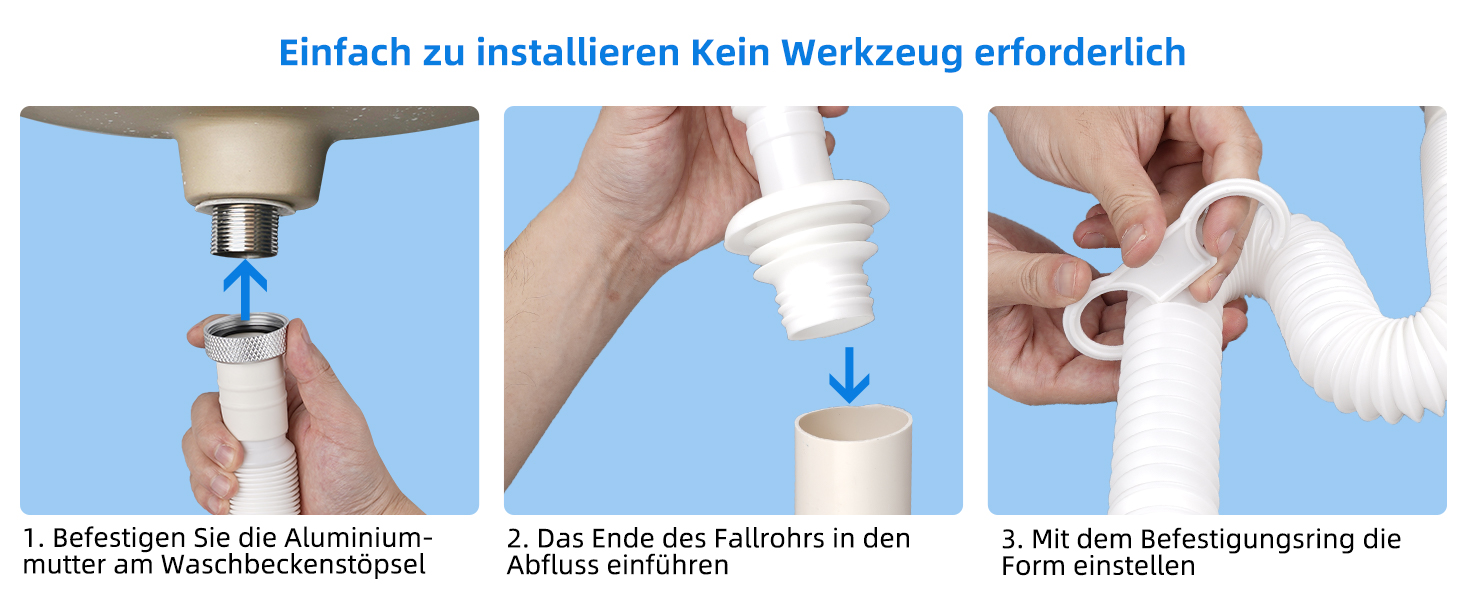 Einfach zu installieren Kein Werkzeug erforderlich

1. Befestigen Sie die Aluminiummutter am Waschbeckenstöpsel

2. Das Ende des Fallrohrs in den Abfluss einführen

3. Mit dem Befestigungsring die Form einstellen