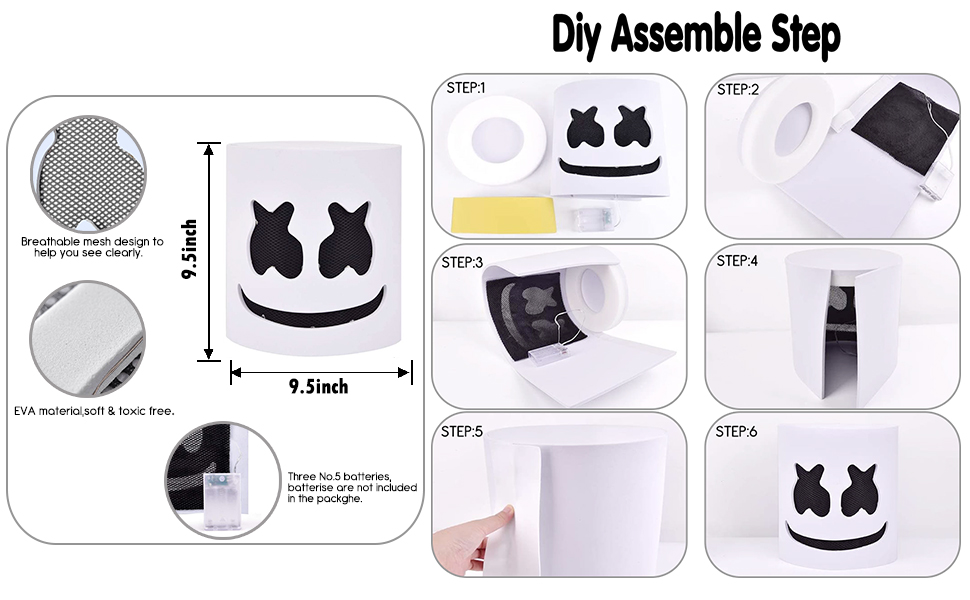 Diy Assemble Step

Breathable mesh design to help you see clearly.

9.5inch

9.5inch

EVA material,soft & toxic free.

Three No.5 batteries, batterise are not included in the packghe.

STEP:1

STEP:2

STEP:3

STEP:4

STEP:5

STEP:6