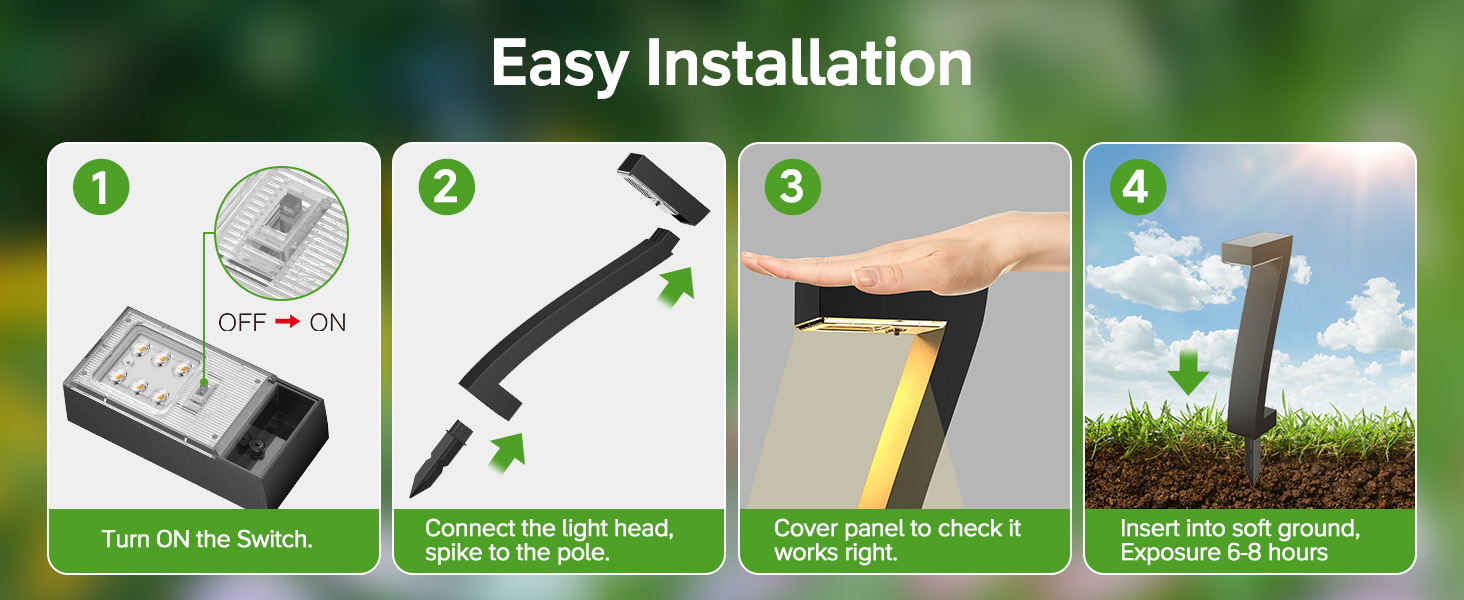 Easy Installation

1

OFF → ON

Turn ON the Switch.

2

Connect the light head, spike to the pole.

3

Cover panel to check it works right.

4

Insert into soft ground, Exposure 6-8 hours