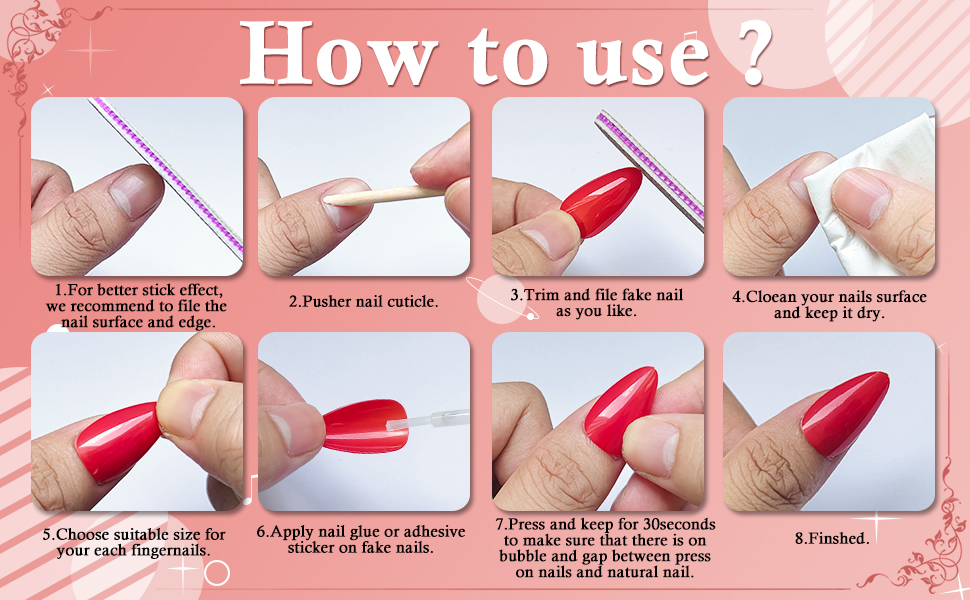 How to use ?

1.For better stick effect, we recommend to file the nail surface and edge.

2.Pusher nail cuticle.

3.Trim and file fake nail as you like.

4.Cloean your nails surface and keep it dry.

5.Choose suitable size for your each fingernails.

6.Apply nail glue or adhesive sticker on fake nails.

7.Press and keep for 30seconds to make sure that there is on bubble and gap between press on nails and natural nail.

8.Finshed.