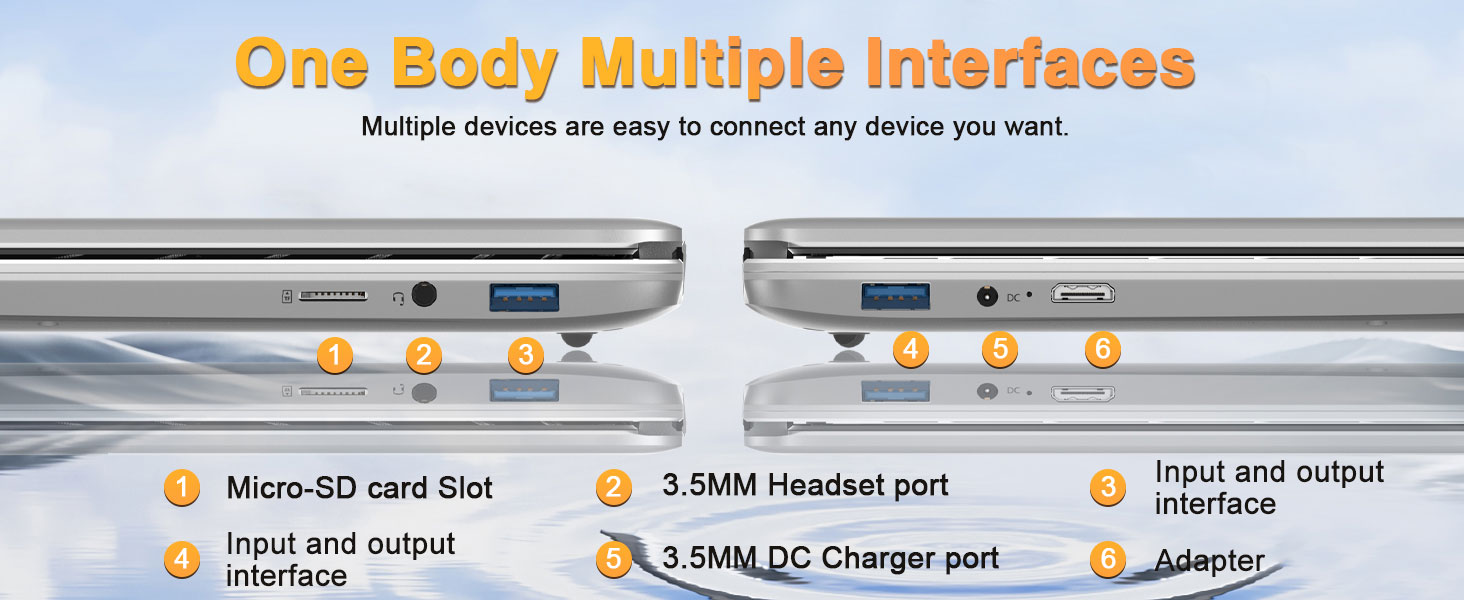 One Body Multiple Interfaces

Multiple devices are easy to connect any device you want.

DC

1 2 3 4 5 6

DC

1 Micro-SD card Slot

2 3.5MM Headset port

3 Input and output interface

4 Input and output interface

5 3.5MM DC Charger port

6 Adapter