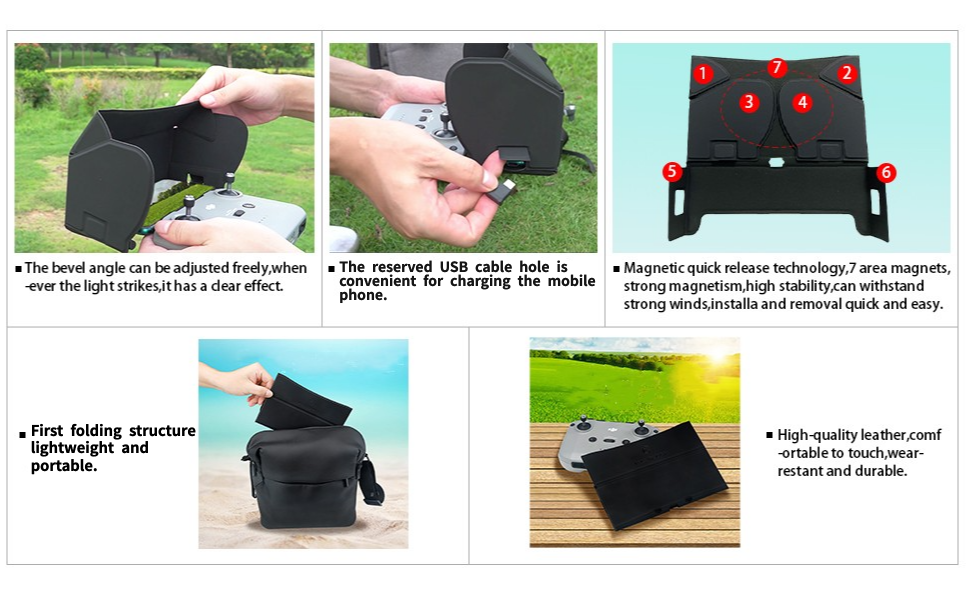 ■ The bevel angle can be adjusted freely,when -ever the light strikes,it has a clear effect.

■ The reserved USB cable hole is convenient for charging the mobile phone.

1 7 2
3 4
5 6

■ Magnetic quick release technology,7 area magnets, strong magnetism,high stability,can withstand strong winds,installa and removal quick and easy.

■ First folding structure lightweight and portable.

■ High-quality leather,comf -ortable to touch,wear-restant and durable.