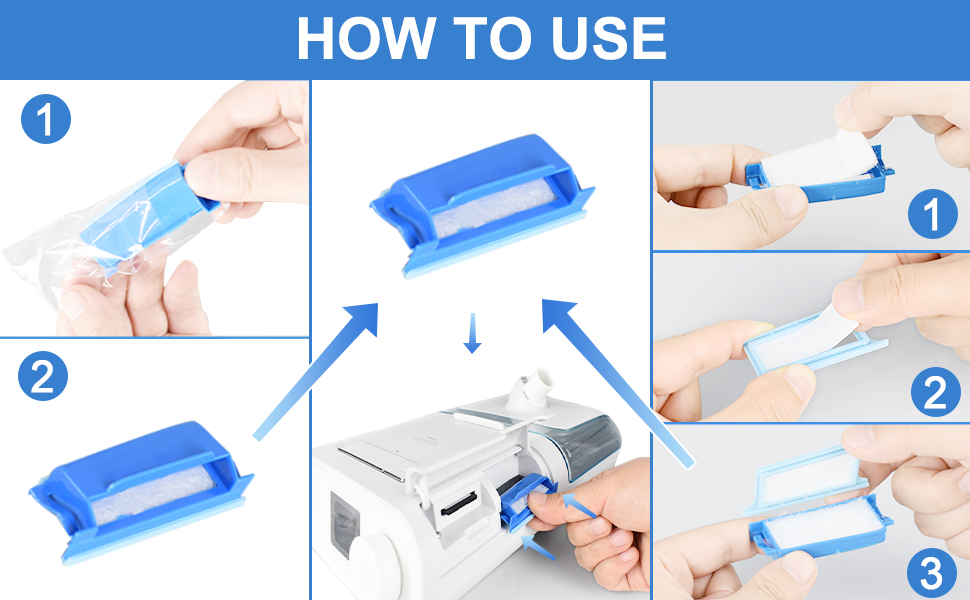 HOW TO USE

1

2

1

2

3