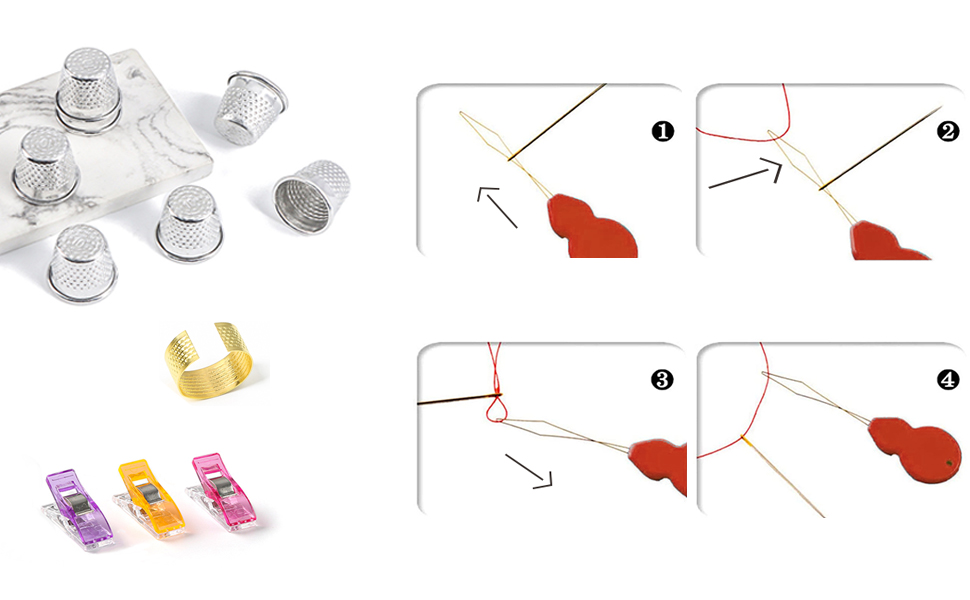 ❶
❷
❸
❹