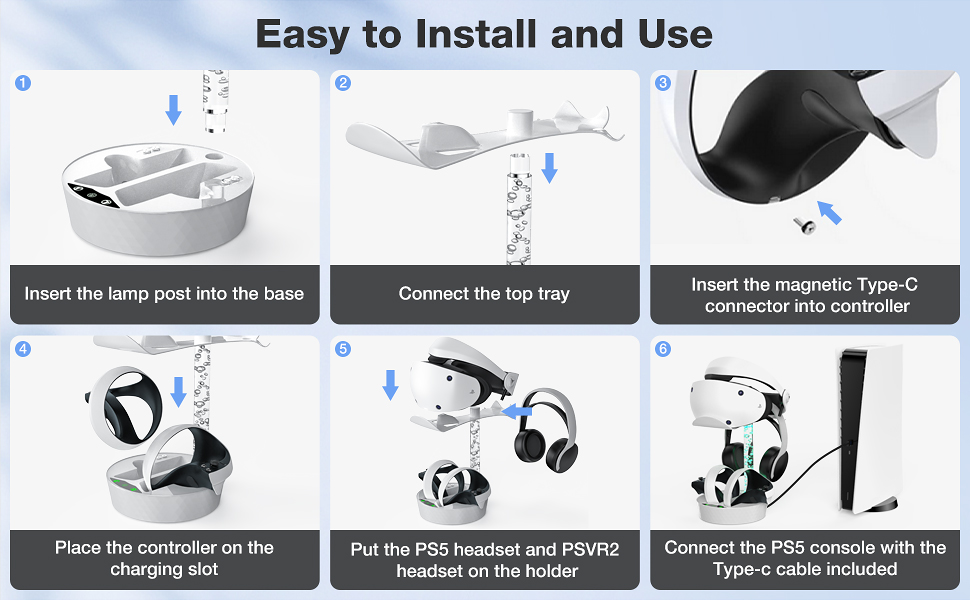 Easy to Install and Use

1
Insert the lamp post into the base

2
Connect the top tray

3
Insert the magnetic Type-C connector into controller

4
Place the controller on the charging slot

5
Put the PS5 headset and PSVR2 headset on the holder

6
Connect the PS5 console with the Type-c cable included