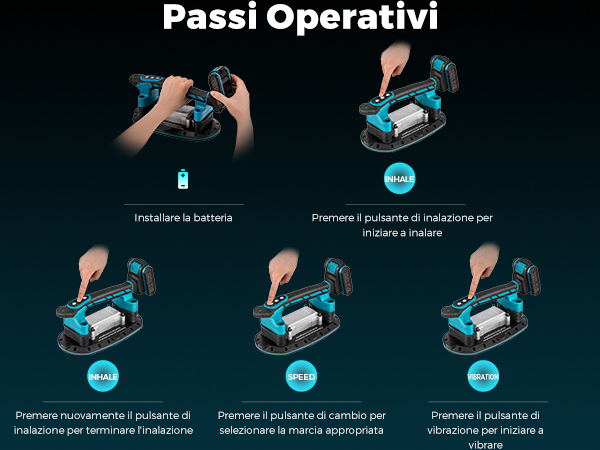 Passi Operativi

Installare la batteria

INHALE

Premere il pulsante di inalazione per iniziare a inalare

INHALE

Premere nuovamente il pulsante di inalazione per terminare l'inalazione

SPEED

Premere il pulsante di cambio per selezionare la marcia appropriata

VIBRATION

Premere il pulsante di vibrazione per iniziare a vibrare