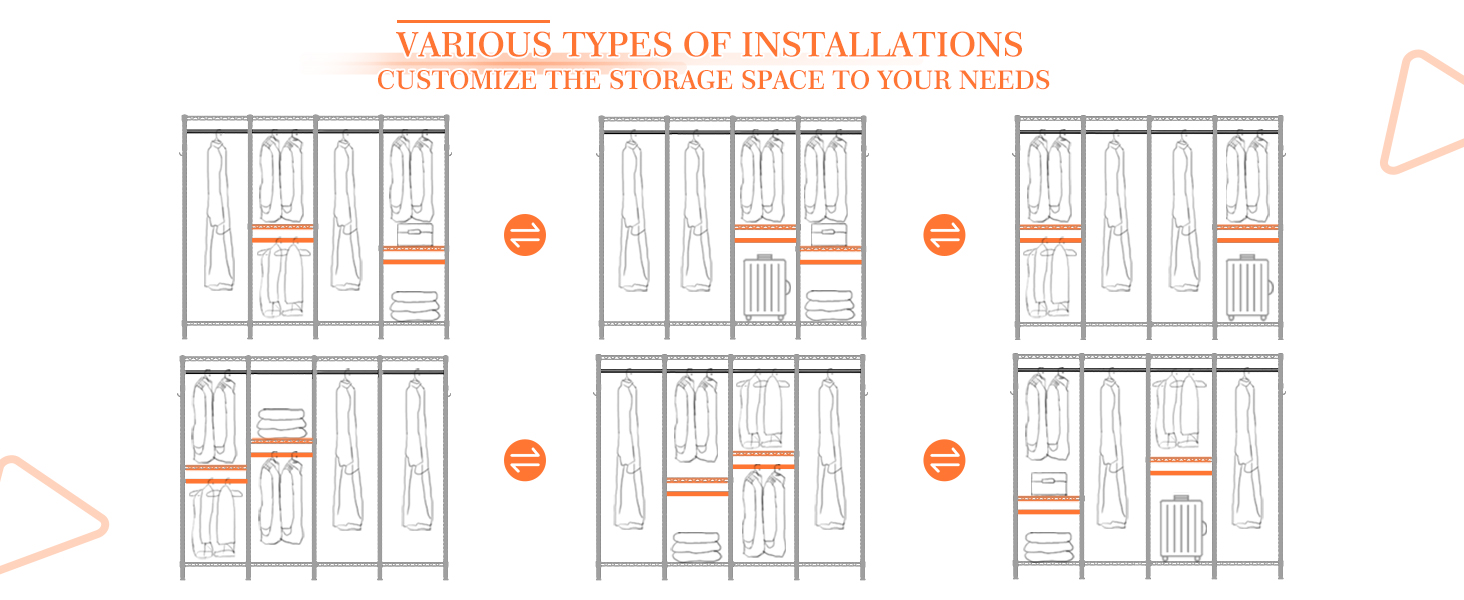 VARIOUS TYPES OF INSTALLATIONS
CUSTOMIZE THE STORAGE SPACE TO YOUR NEEDS