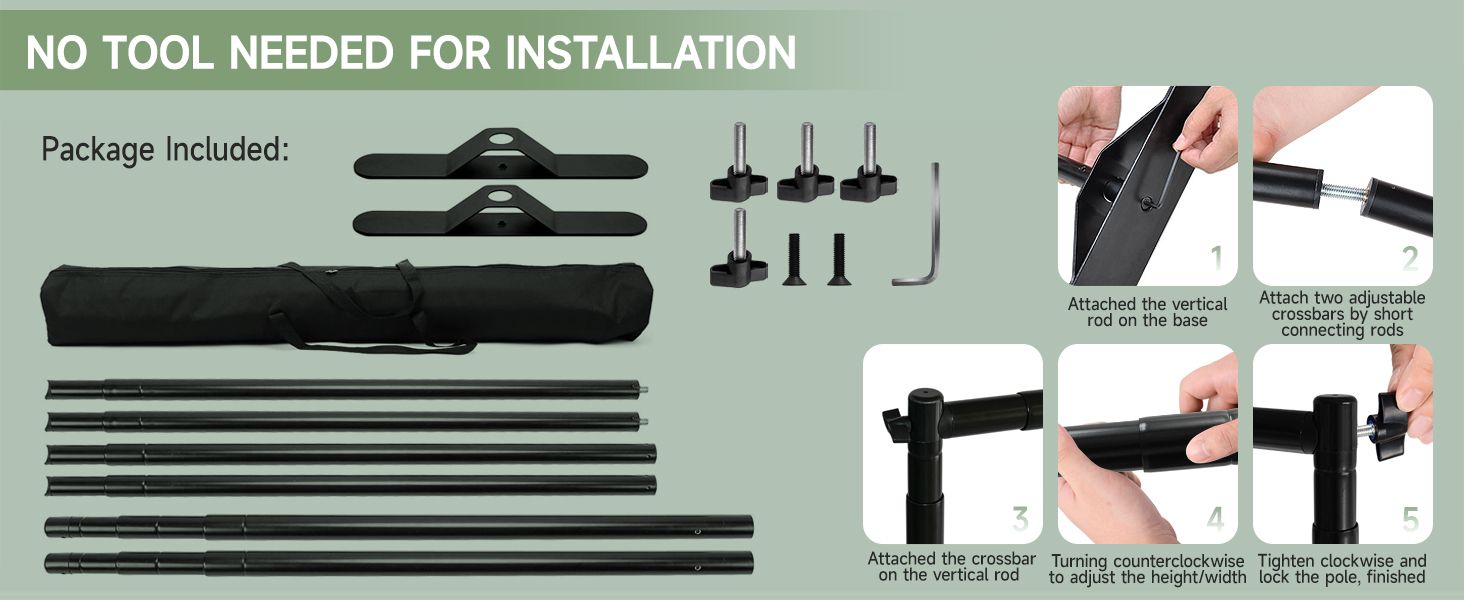 NO TOOL NEEDED FOR INSTALLATION

Package Included:

1
Attached the vertical rod on the base

2
Attach two adjustable crossbars by short connecting rods

3
Attached the crossbar on the vertical rod

4
Turning counterclockwise to adjust the height/width

5
Tighten clockwise and lock the pole, finished