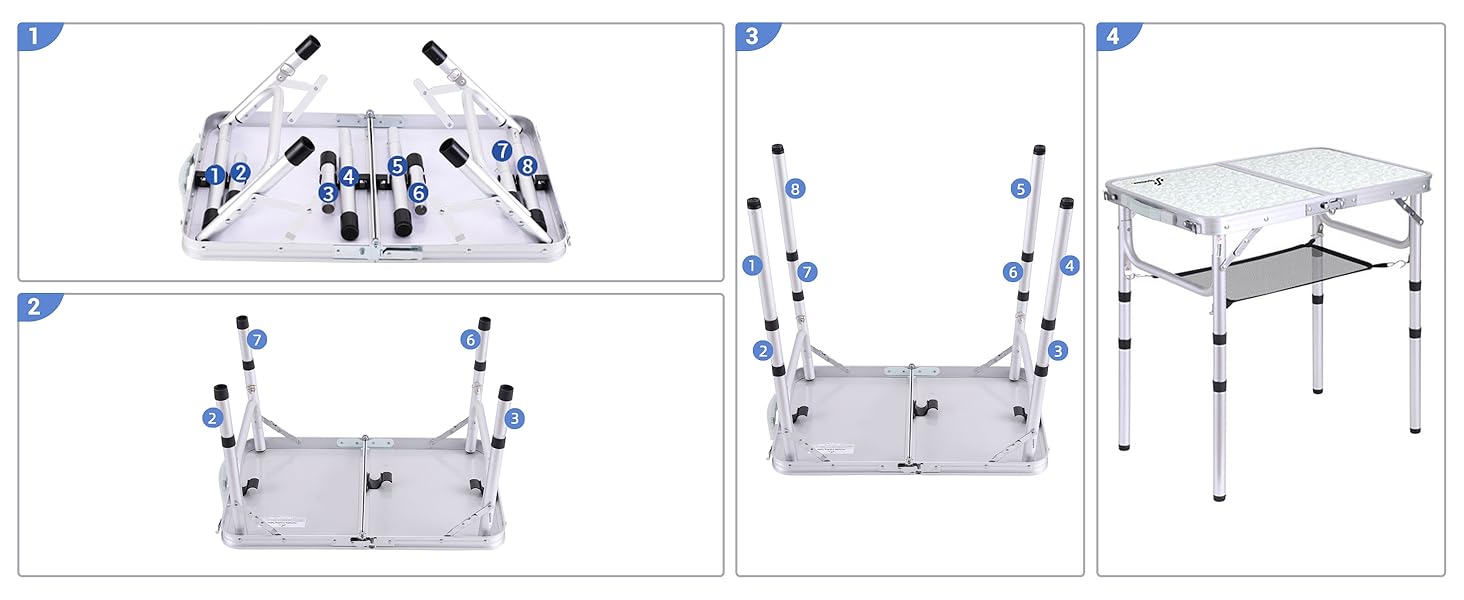 1
1 2 3 4 5 6 7 8

2
7 6 2 3

3
8 5 1 7 6 4 2 3

4