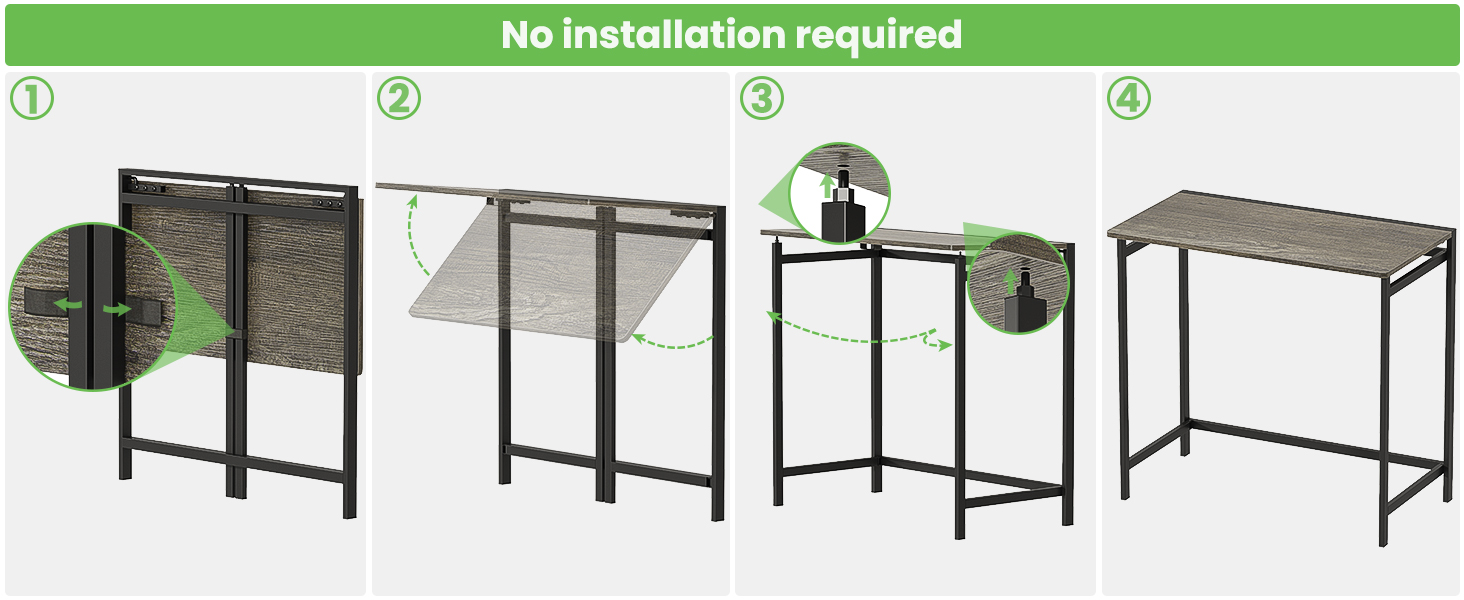 No installation required

①

②

③

④