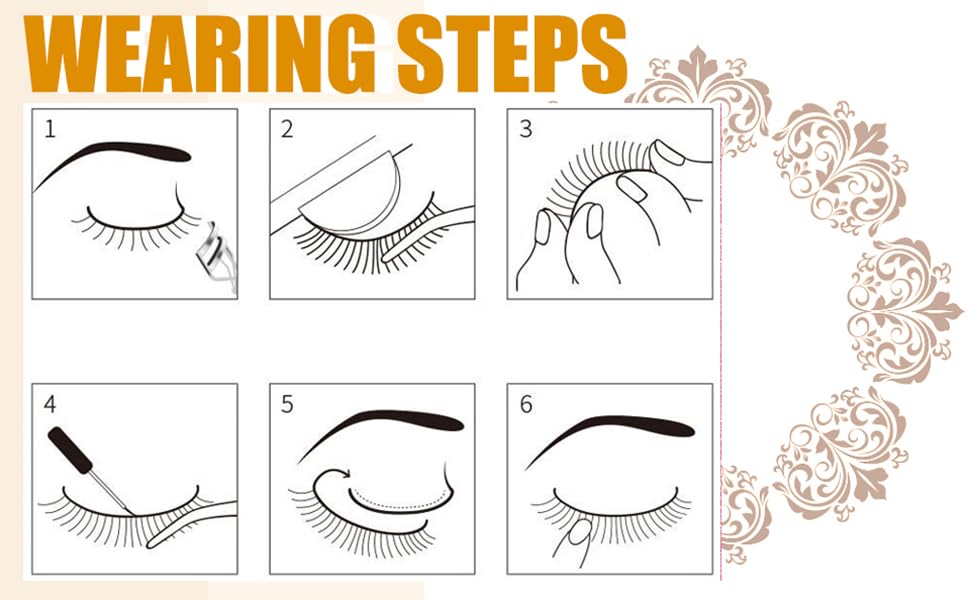 WEARING STEPS

1

2

3

4

5

6