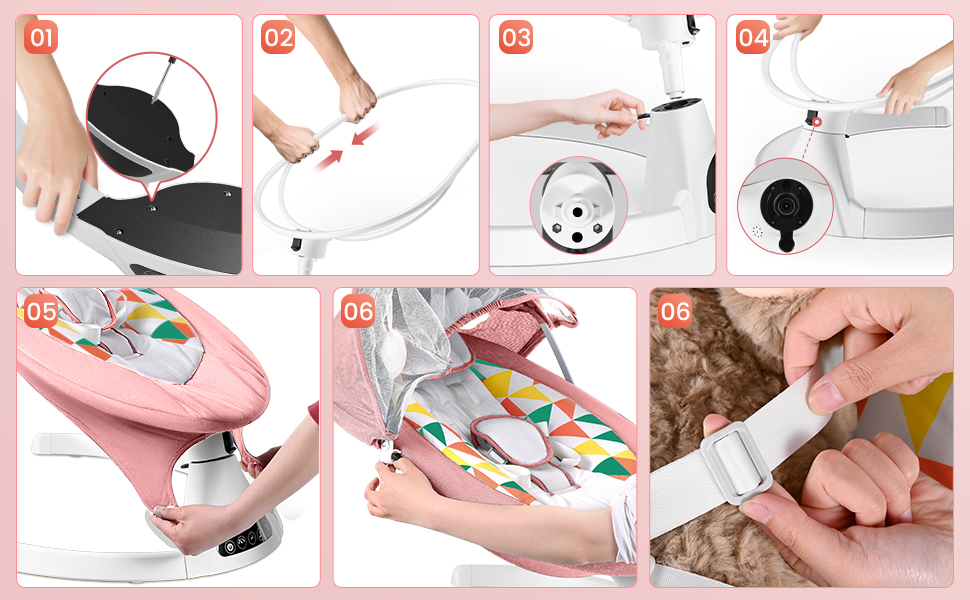 01

02

03

04

05

06

06