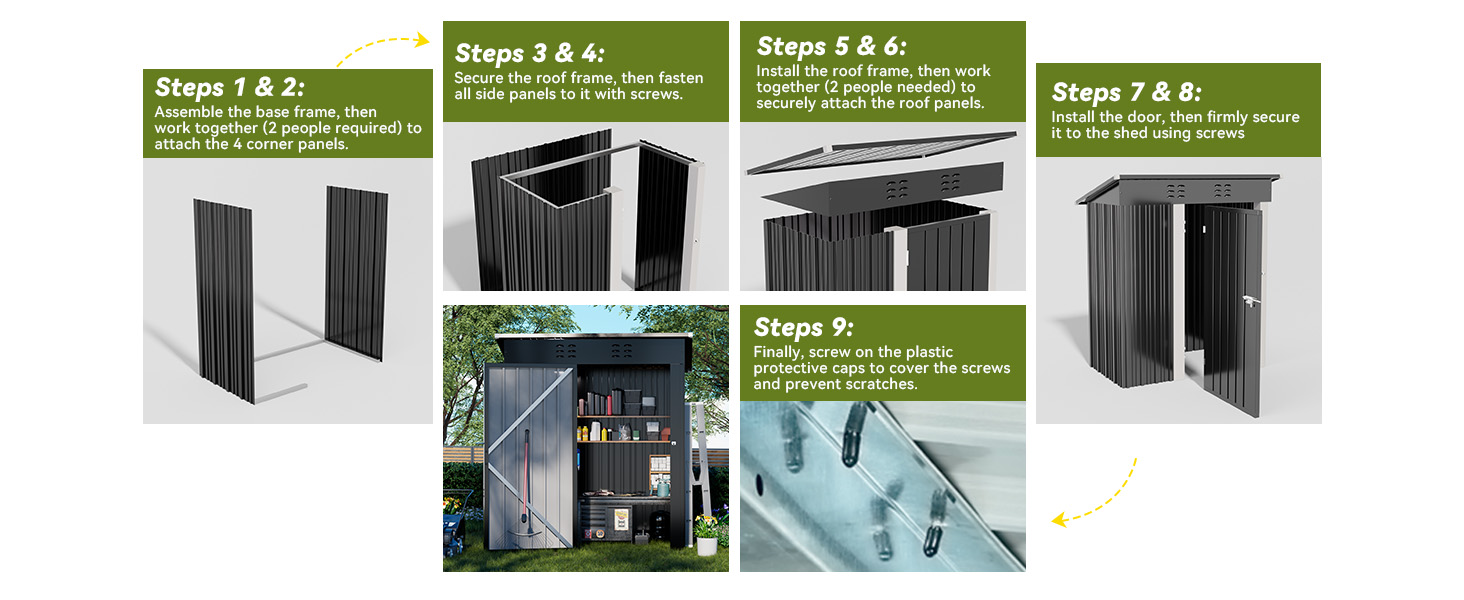 Steps 1 & 2:
Assemble the base frame, then work together (2 people required) to attach the 4 corner panels.

Steps 3 & 4:
Secure the roof frame, then fasten all side panels to it with screws.

Steps 5 & 6:
Install the roof frame, then work together (2 people needed) to securely attach the roof panels.

Steps 7 & 8:
Install the door, then firmly secure it to the shed using screws

Steps 9:
Finally, screw on the plastic protective caps to cover the screws and prevent scratches.