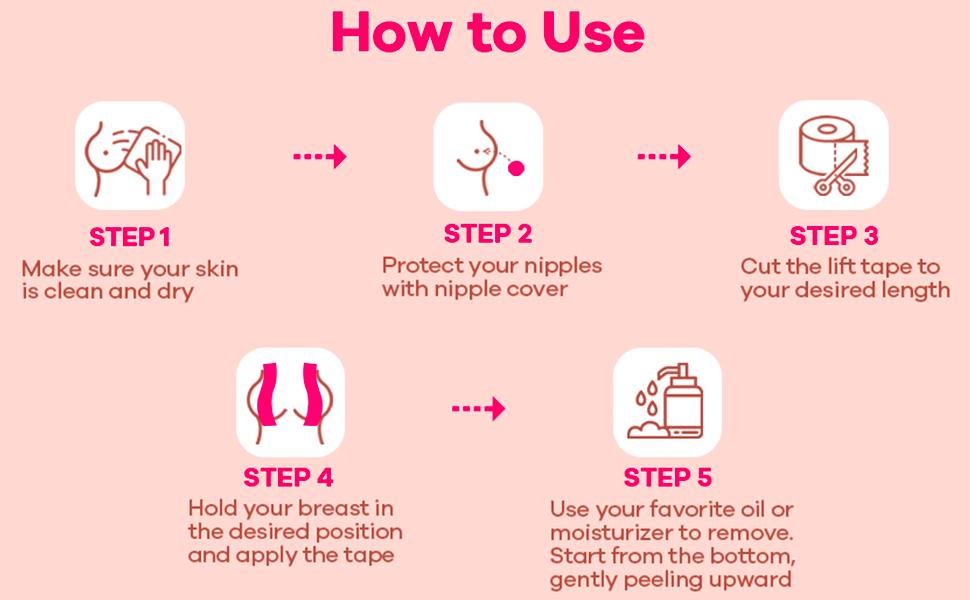 How to Use

STEP 1
Make sure your skin is clean and dry

STEP 2
Protect your nipples with nipple cover

STEP 3
Cut the lift tape to your desired length

STEP 4
Hold your breast in the desired position and apply the tape

STEP 5
Use your favorite oil or moisturizer to remove. Start from the bottom, gently peeling upward