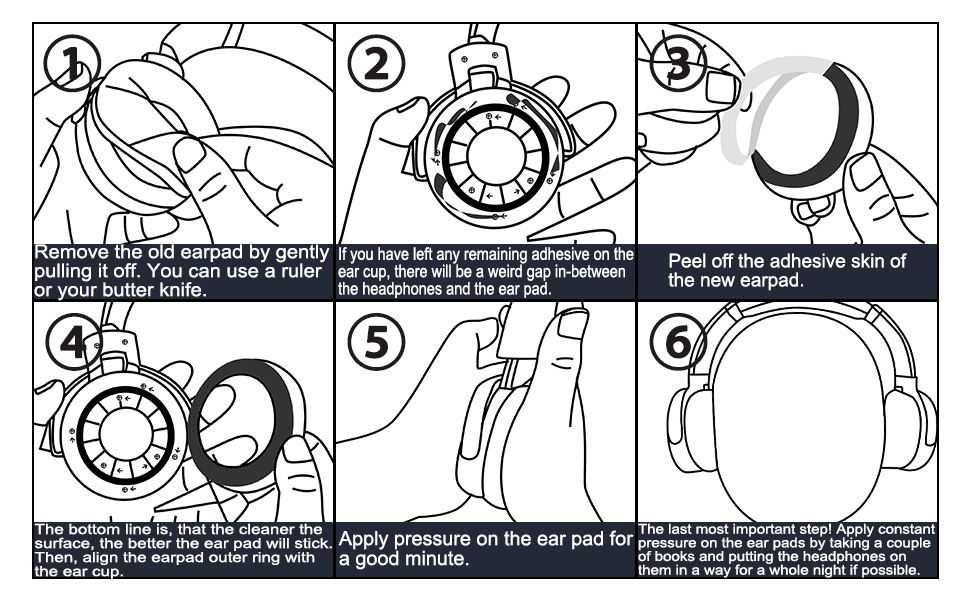 1

Remove the old earpad by gently pulling it off. You can use a ruler or your butter knife.

2

If you have left any remaining adhesive on the ear cup, there will be a weird gap in-between the headphones and the ear pad.

3

Peel off the adhesive skin of the new earpad.

4

The bottom line is, that the cleaner the surface, the better the ear pad will stick. Then, align the earpad outer ring with the ear cup.

5

Apply pressure on the ear pad for a good minute.

6

The last most important step! Apply constant pressure on the ear pads by taking a couple of books and putting the headphones on them in a way for a whole night if possible.