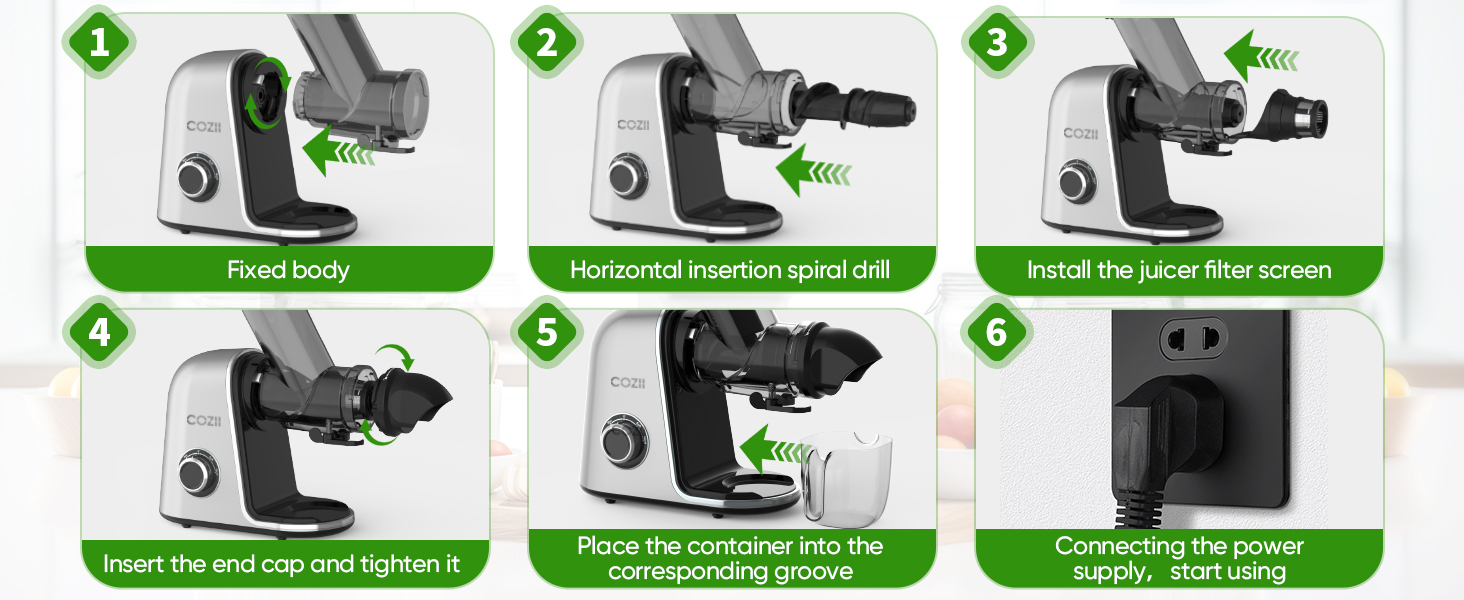 1

COZII

Fixed body

2

COZII

Horizontal insertion spiral drill

3

COZII

Install the juicer filter screen

4

COZII

Insert the end cap and tighten it

5

COZII

Place the container into the corresponding groove

6

Connecting the power supply， start using