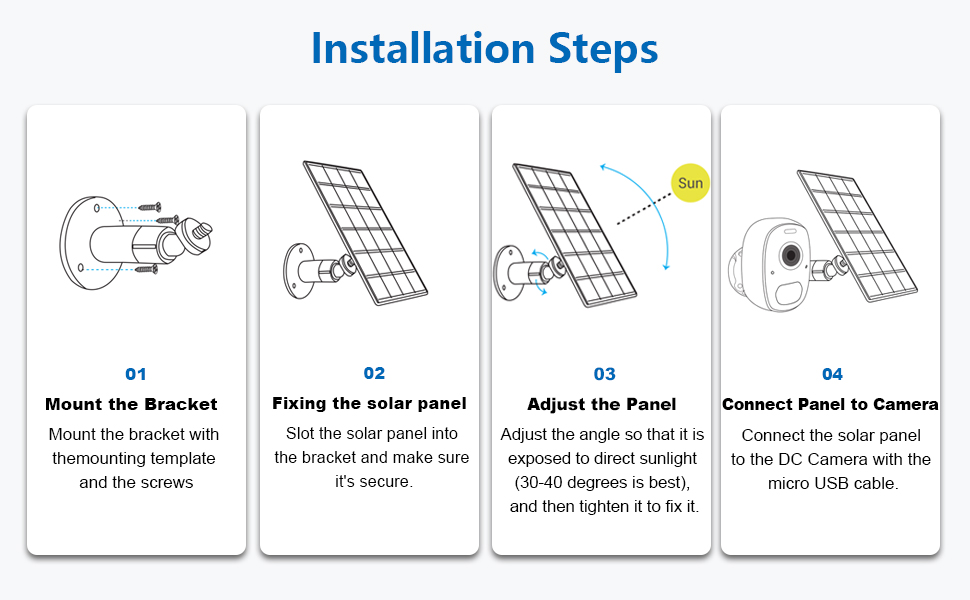 Installation Steps

01
Mount the Bracket
Mount the bracket with themounting template and the screws

02
Fixing the solar panel
Slot the solar panel into the bracket and make sure it's secure.

Sun

03
Adjust the Panel
Adjust the angle so that it is exposed to direct sunlight (30-40 degrees is best), and then tighten it to fix it.

04
Connect Panel to Camera
Connect the solar panel to the DC Camera with the micro USB cable.