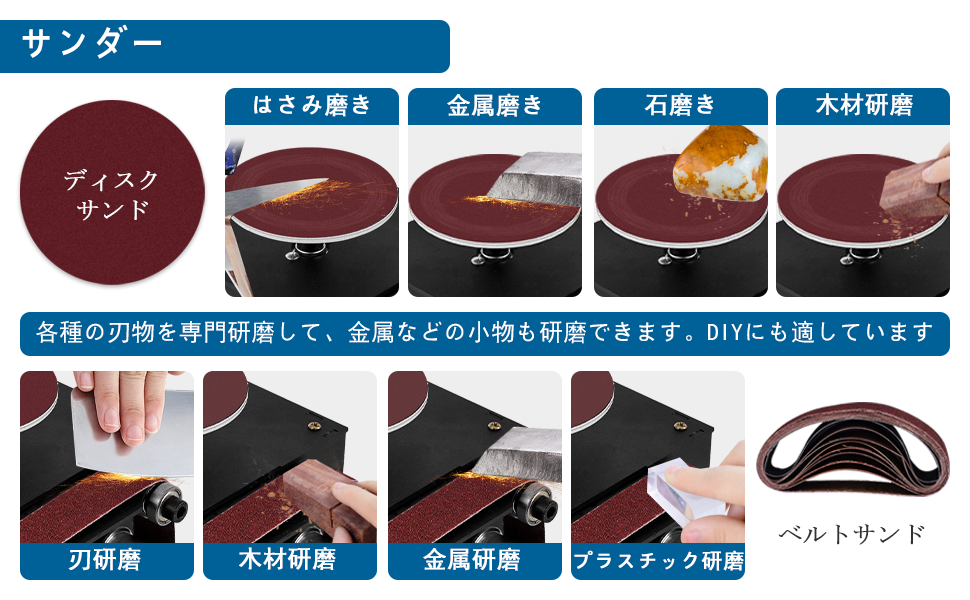 サンダー

ディスク
サンド

はさみ磨き

金属磨き

石磨き

木材研磨

各種の刃物を専門研磨して、金属などの小物も研磨できます。DIYにも適しています

刃研磨

木材研磨

金属研磨

プラスチック研磨

ベルトサンド