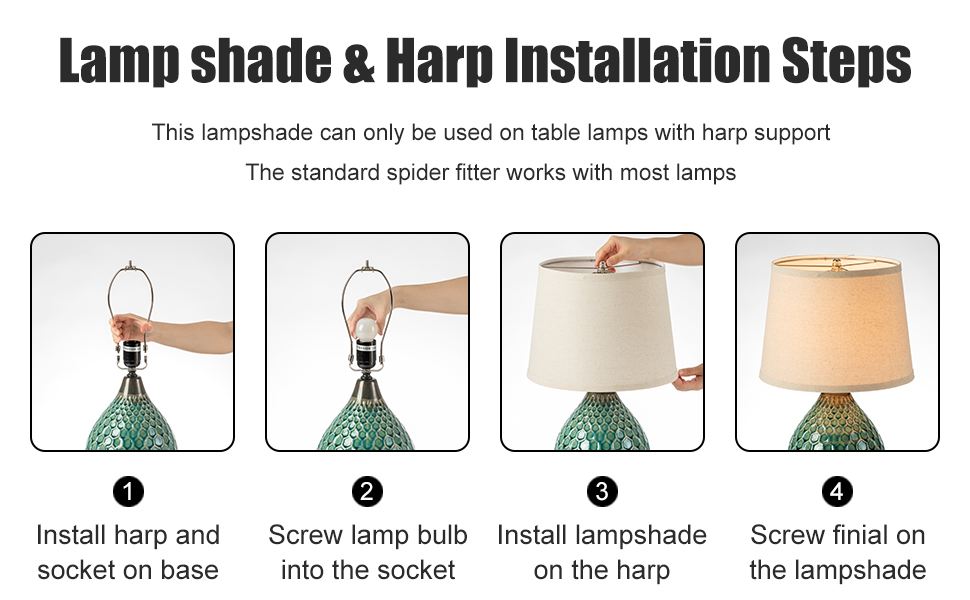 Lamp shade & Harp Installation Steps

This lampshade can only be used on table lamps with harp support

The standard spider fitter works with most lamps

1
Install harp and socket on base

2
Screw lamp bulb into the socket

3
Install lampshade on the harp

4
Screw finial on the lampshade