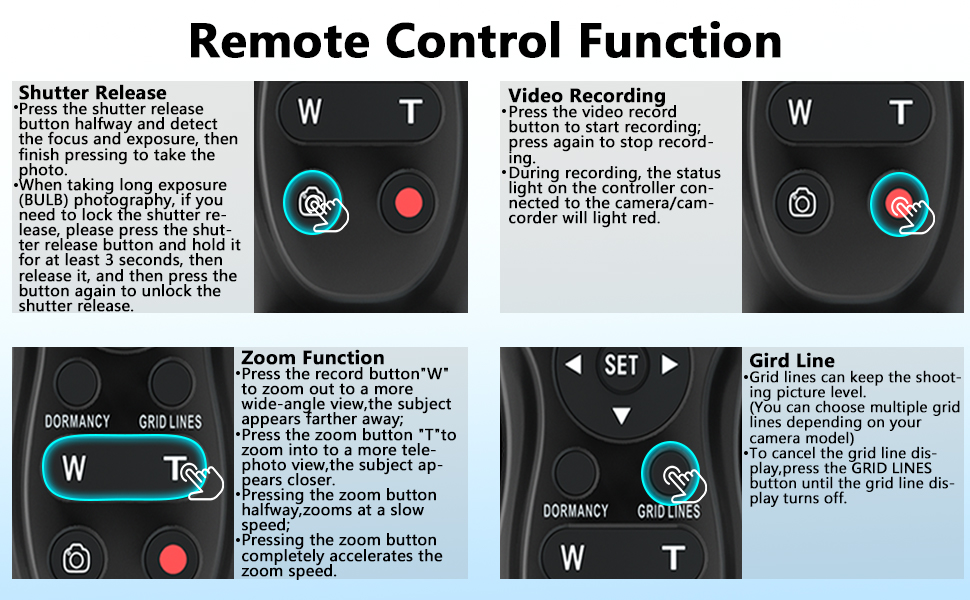 Remote Control Function

Shutter Release
•Press the shutter release button halfway and detect the focus and exposure, then finish pressing to take the photo.
•When taking long exposure (BULB) photography, if you need to lock the shutter release, please press the shutter release button and hold it for at least 3 seconds, then release it, and then press the button again to unlock the shutter release.

W T

Video Recording
•Press the video record button to start recording; press again to stop recording.
•During recording, the status light on the controller connected to the camera/camcorder will light red.

W T

DORMANCY GRID LINES
W T

Zoom Function
•Press the record button"W" to zoom out to a more wide-angle view,the subject appears farther away;
•Press the zoom button "T"to zoom into to a more telephoto view,the subject appears closer.
•Pressing the zoom button halfway,zooms at a slow speed;
•Pressing the zoom button completely accelerates the zoom speed.

SET
DORMANCY GRID LINES
W T

Gird Line
•Grid lines can keep the shooting picture level.
(You can choose multiple grid lines depending on your camera model)
•To cancel the grid line display,press the GRID LINES button until the grid line display turns off.