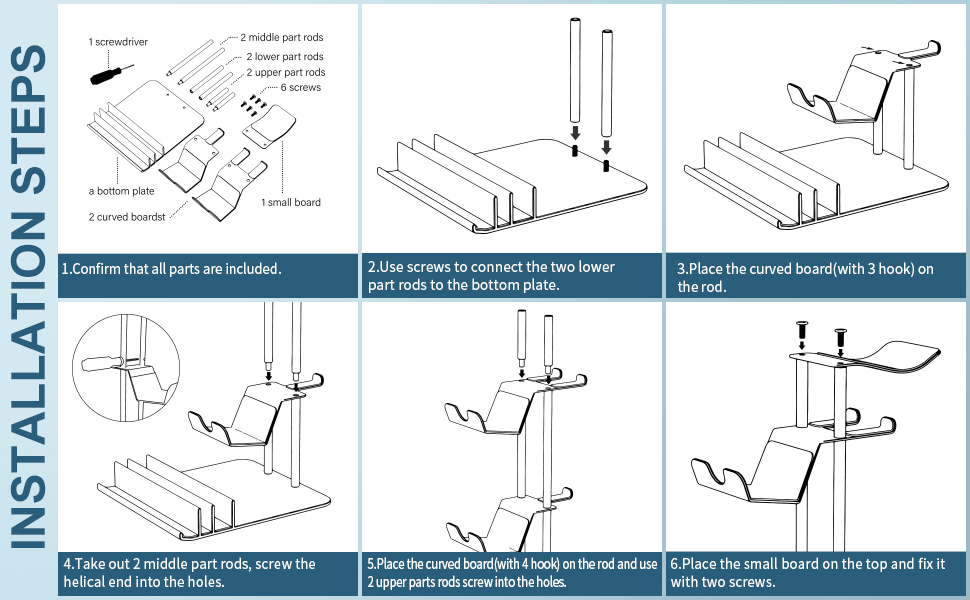 INSTALLATION STEPS

1 screwdriver
2 middle part rods
2 lower part rods
2 upper part rods
6 screws
a bottom plate
2 curved boardst
1 small board

1.Confirm that all parts are included.

2.Use screws to connect the two lower part rods to the bottom plate.

3.Place the curved board(with 3 hook) on the rod.

4.Take out 2 middle part rods, screw the helical end into the holes.

5.Place the curved board(with 4 hook) on the rod and use 2 upper parts rods screw into the holes.

6.Place the small board on the top and fix it with two screws.