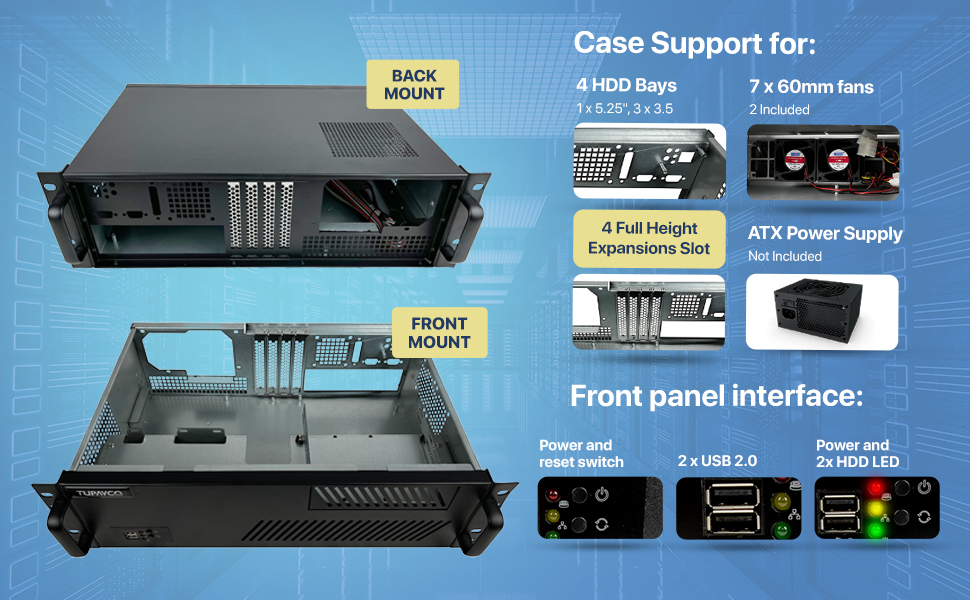 BACK MOUNT

FRONT MOUNT

TUPAVCO

Case Support for:

4 HDD Bays
1 x 5.25", 3 x 3.5

7 x 60mm fans
2 Included

4 Full Height Expansions Slot

ATX Power Supply
Not Included

Front panel interface:

Power and reset switch

2 x USB 2.0

Power and 2x HDD LED