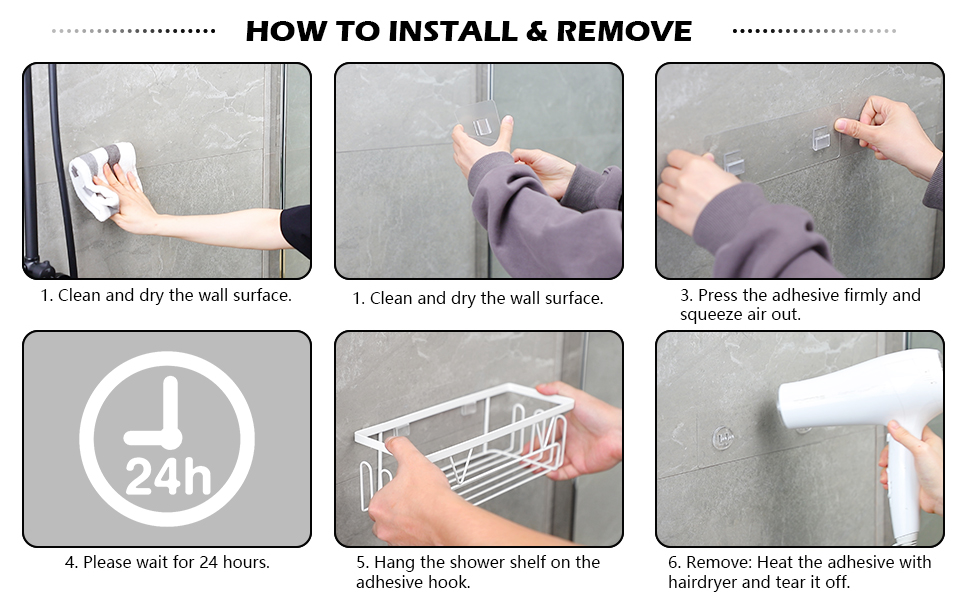 HOW TO INSTALL & REMOVE

1. Clean and dry the wall surface.

1. Clean and dry the wall surface.

3. Press the adhesive firmly and squeeze air out.

24h

4. Please wait for 24 hours.

5. Hang the shower shelf on the adhesive hook.

6. Remove: Heat the adhesive with hairdryer and tear it off.