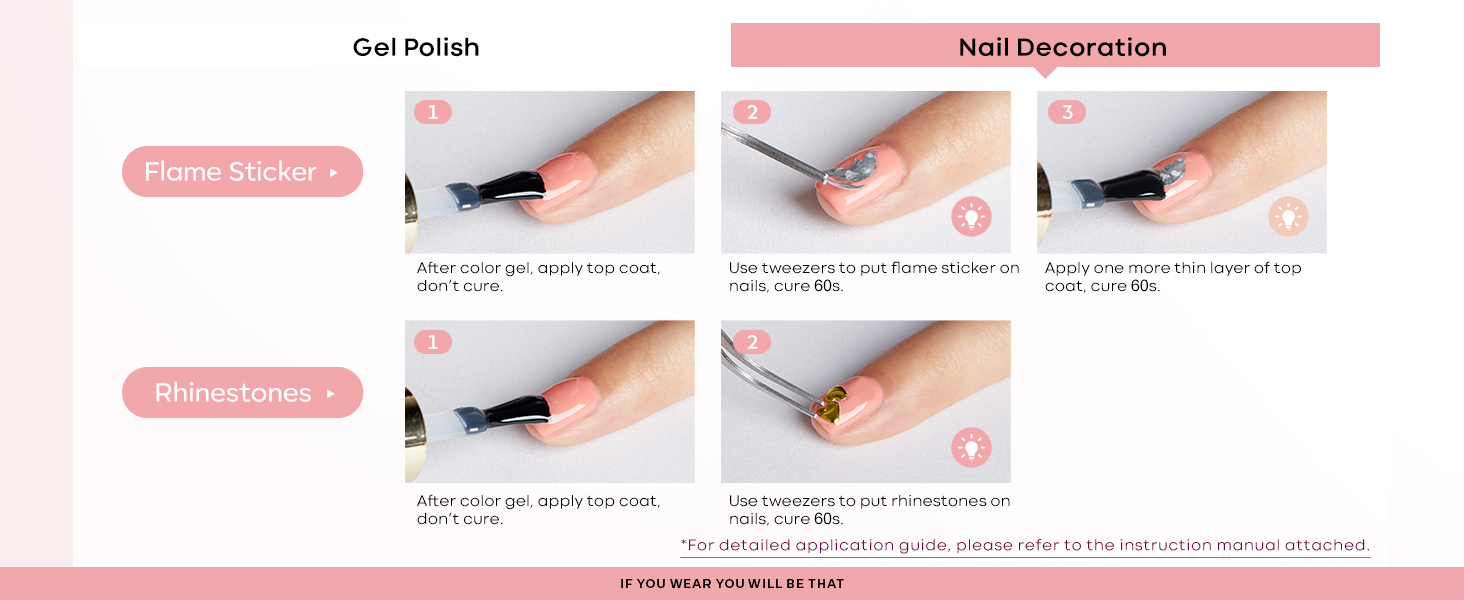 Gel Polish

Nail Decoration

Flame Sticker ▸

1

After color gel, apply top coat, don't cure.

2

Use tweezers to put flame sticker on nails, cure 60s.

3

Apply one more thin layer of top coat, cure 60s.

Rhinestones ▸

1

After color gel, apply top coat, don't cure.

2

Use tweezers to put rhinestones on nails, cure 60s.

*For detailed application guide, please refer to the instruction manual attached.

IF YOU WEAR YOU WILL BE THAT