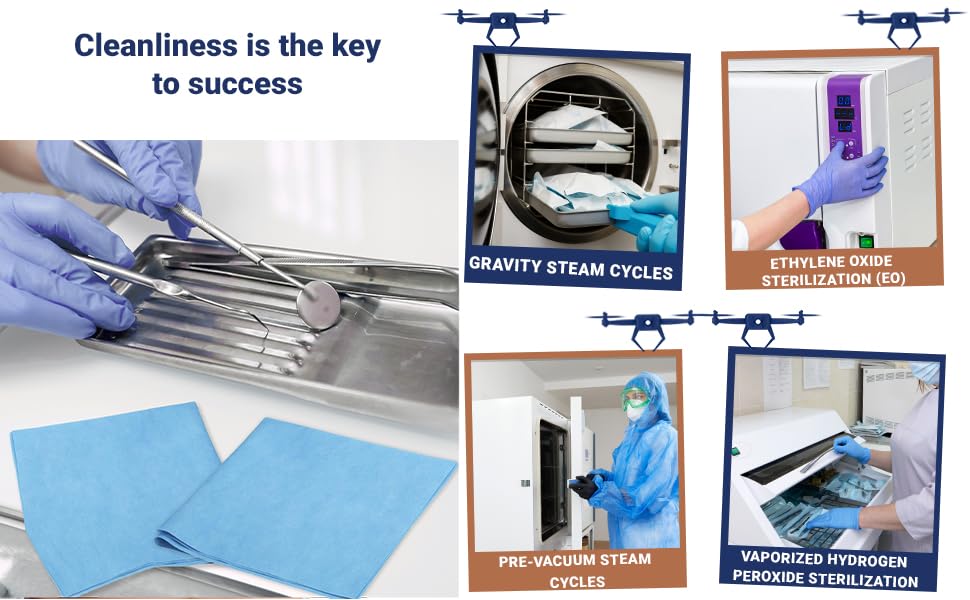 Cleanliness is the key to success

GRAVITY STEAM CYCLES

ETHYLENE OXIDE STERILIZATION (EO)

PRE-VACUUM STEAM CYCLES

VAPORIZED HYDROGEN PEROXIDE STERILIZATION