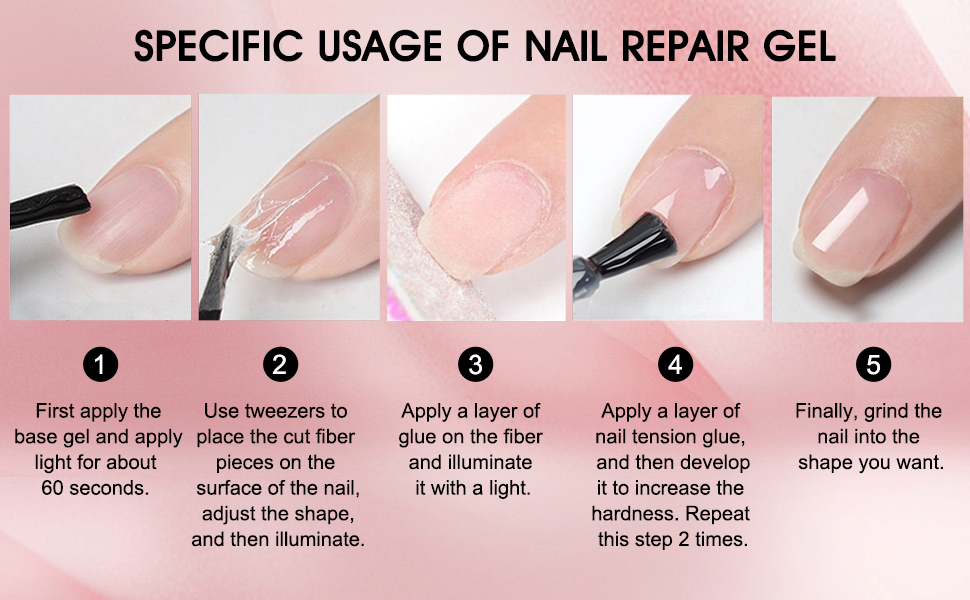 SPECIFIC USAGE OF NAIL REPAIR GEL

1
First apply the base gel and apply light for about 60 seconds.

2
Use tweezers to place the cut fiber pieces on the surface of the nail, adjust the shape, and then illuminate.

3
Apply a layer of glue on the fiber and illuminate it with a light.

4
Apply a layer of nail tension glue, and then develop it to increase the hardness. Repeat this step 2 times.

5
Finally, grind the nail into the shape you want.