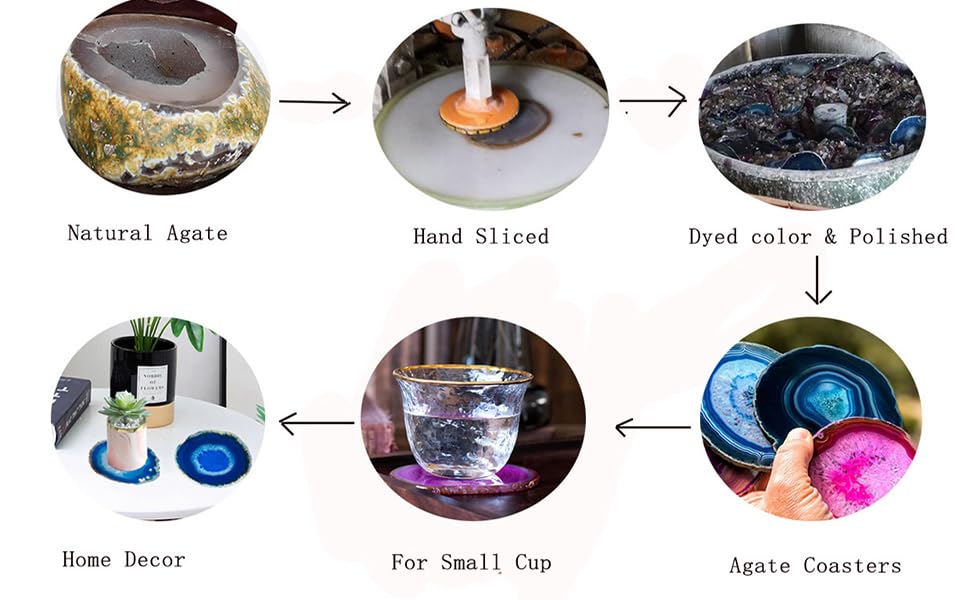 Natural Agate

Hand Sliced

Dyed color & Polished

Agate Coasters

For Small Cup

Home Decor