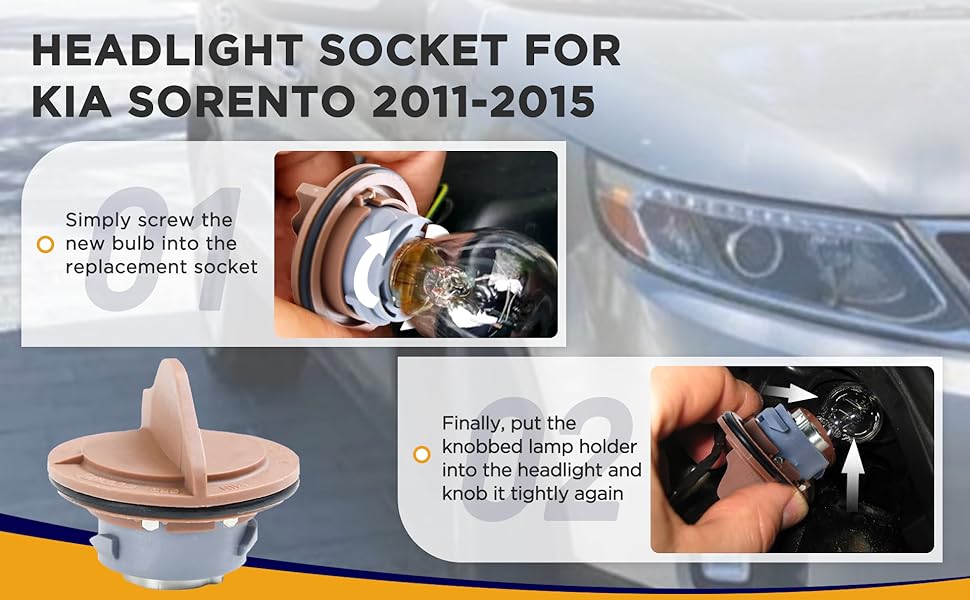 HEADLIGHT SOCKET FOR KIA SORENTO 2011-2015

01

Simply screw the new bulb into the replacement socket

02

Finally, put the knobbed lamp holder into the headlight and knob it tightly again