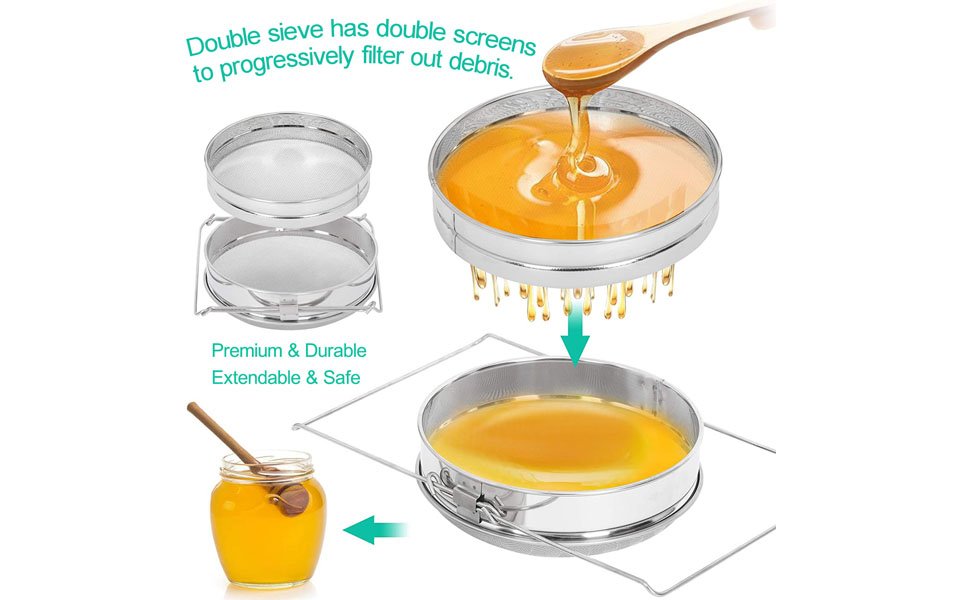 Double sieve has double screens to progressively filter out debris.

Premium & Durable
Extendable & Safe