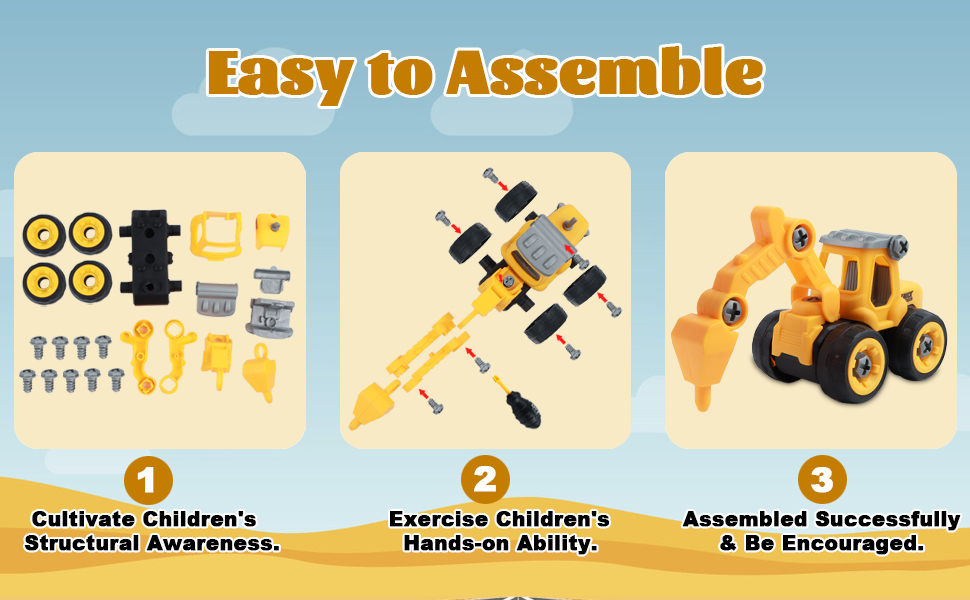 Easy to Assemble

1
Cultivate Children's Structural Awareness.

2
Exercise Children's Hands-on Ability.

3
Assembled Successfully & Be Encouraged.