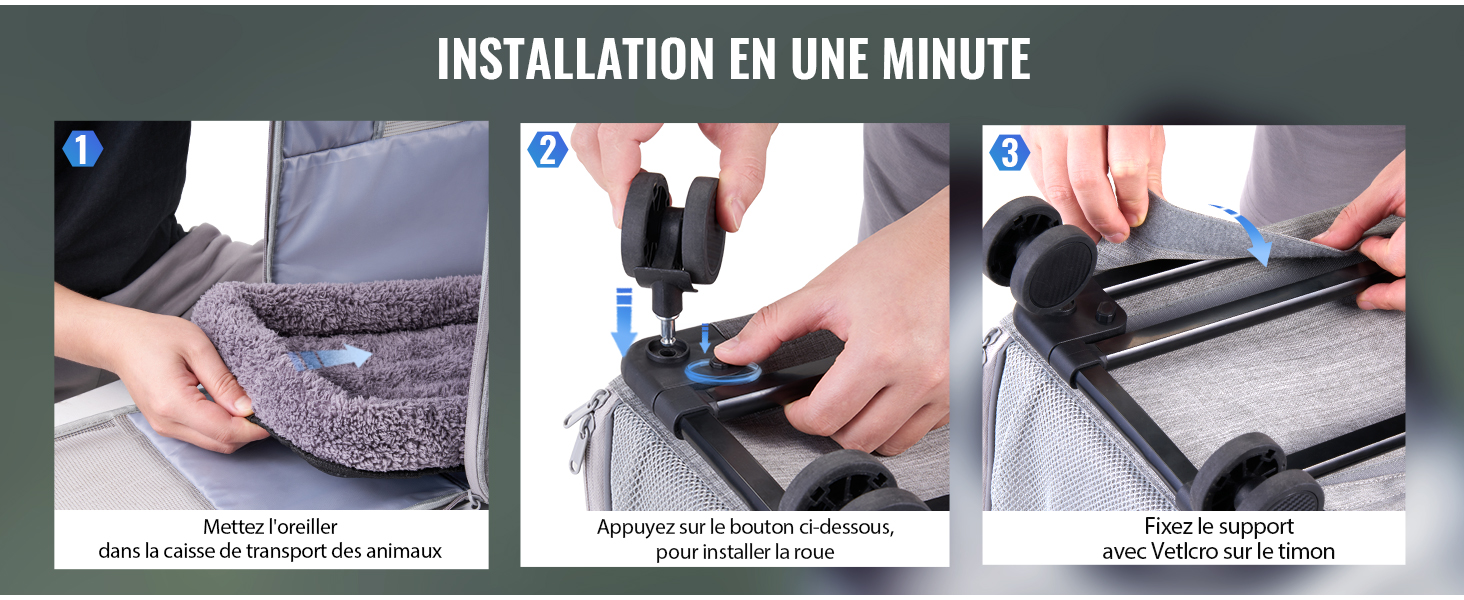 INSTALLATION EN UNE MINUTE

1

Mettez l'oreiller dans la caisse de transport des animaux

2

Appuyez sur le bouton ci-dessous, pour installer la roue

3

Fixez le support avec Vetlcro sur le timon