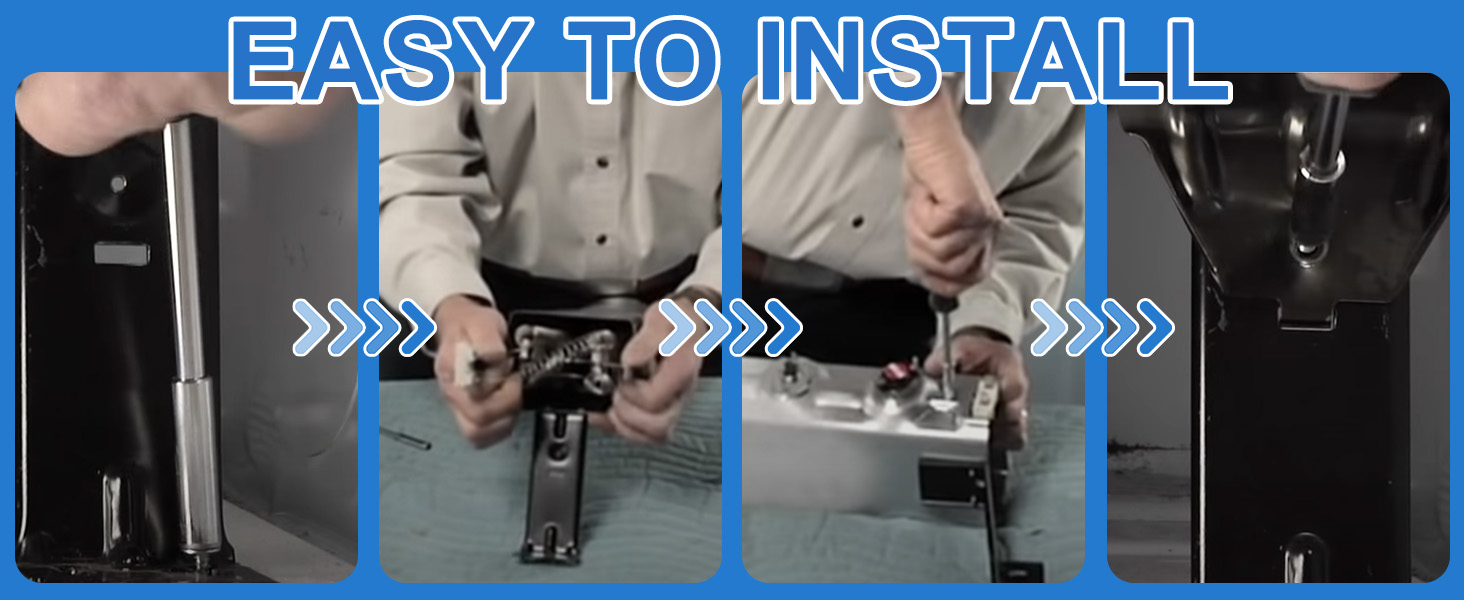 EASY TO INSTALL