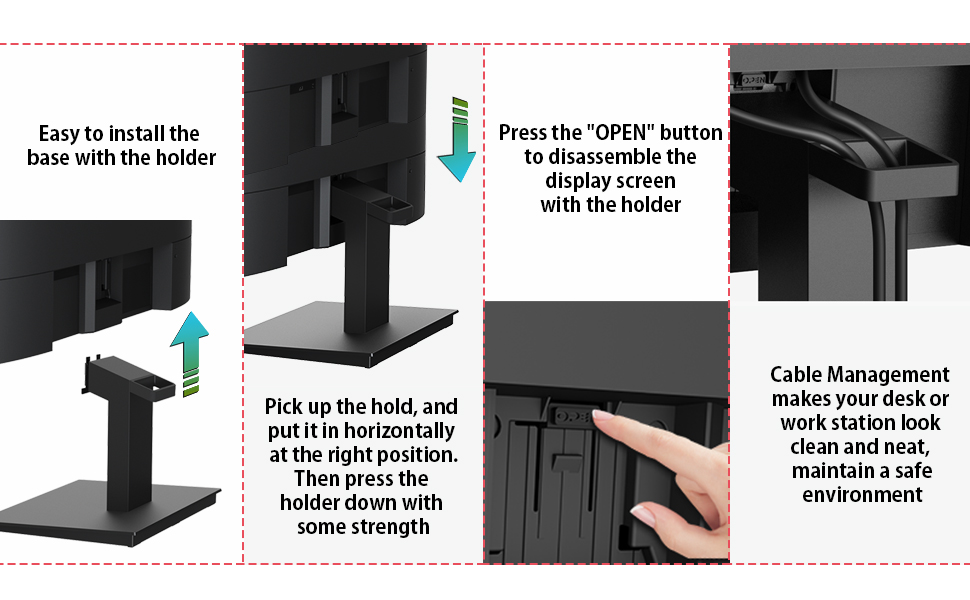 Easy to install the base with the holder

Pick up the hold, and put it in horizontally at the right position. Then press the holder down with some strength

Press the "OPEN" button to disassemble the display screen with the holder

OPEN

Cable Management makes your desk or work station look clean and neat, maintain a safe environment