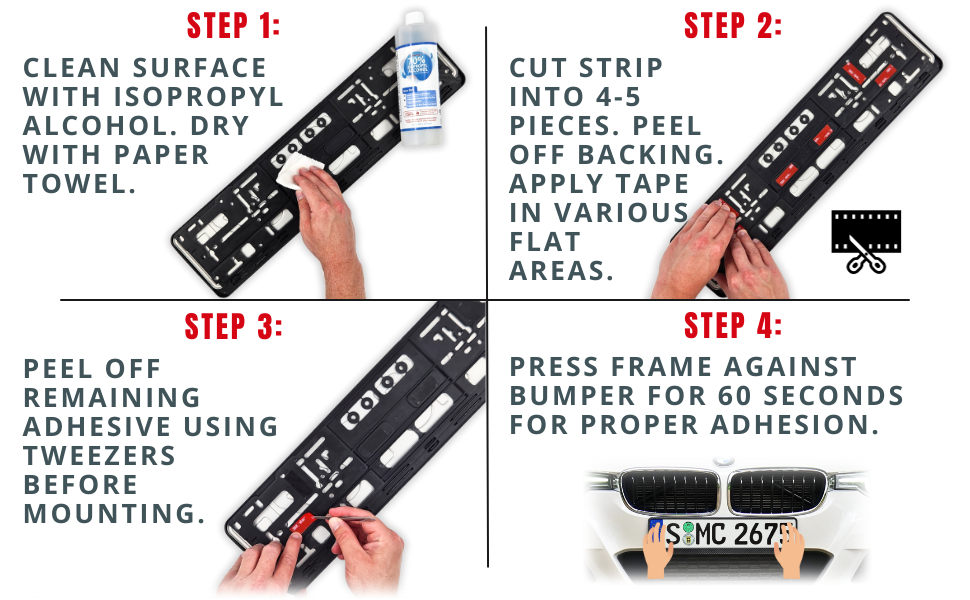 STEP 1:

CLEAN SURFACE WITH ISOPROPYL ALCOHOL. DRY WITH PAPER TOWEL.

70% ALCOHOL

STEP 2:

CUT STRIP INTO 4-5 PIECES. PEEL OFF BACKING. APPLY TAPE IN VARIOUS FLAT AREAS.

STEP 3:

PEEL OFF REMAINING ADHESIVE USING TWEEZERS BEFORE MOUNTING.

STEP 4:

PRESS FRAME AGAINST BUMPER FOR 60 SECONDS FOR PROPER ADHESION.

S MC 2675