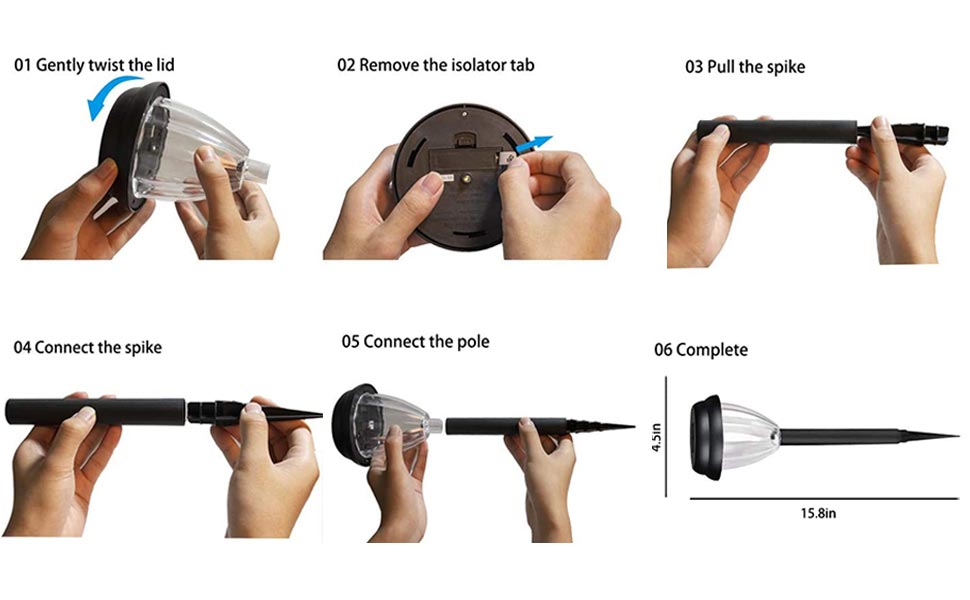 01 Gently twist the lid

02 Remove the isolator tab

03 Pull the spike

04 Connect the spike

05 Connect the pole

06 Complete

4.5in

15.8in