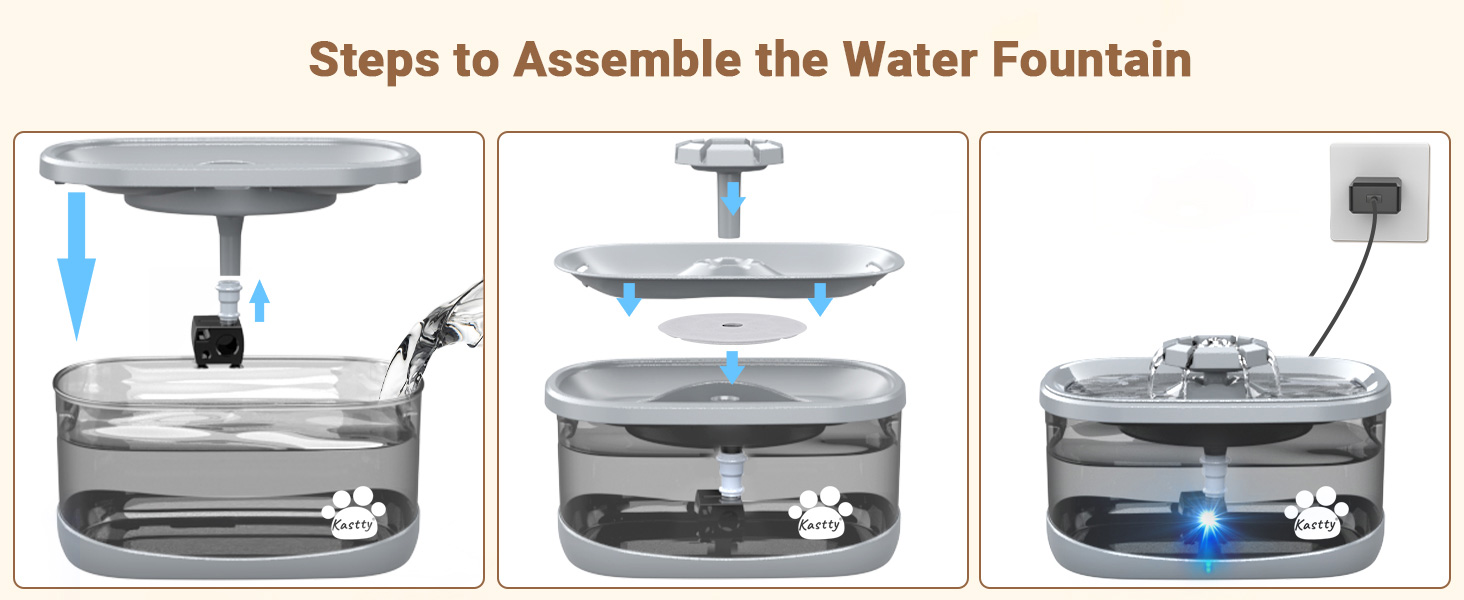 Steps to Assemble the Water Fountain

Kastty

Kastty

Kastty