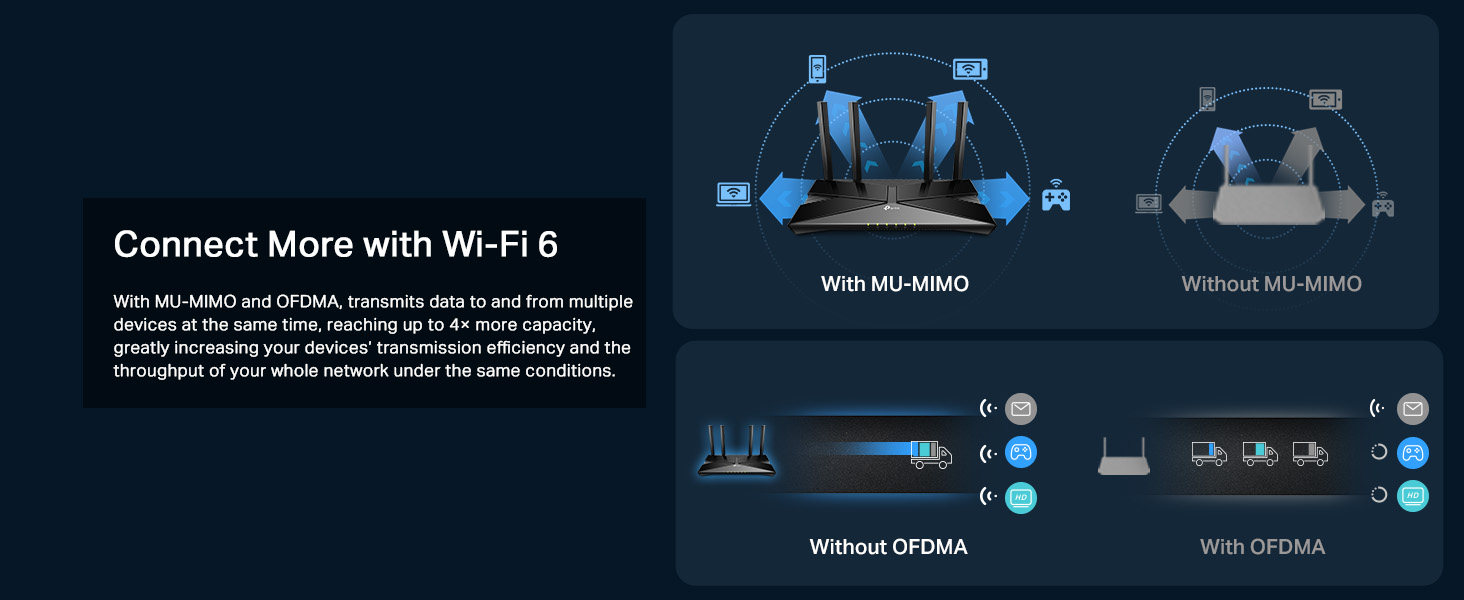 Connect More with Wi-Fi 6

With MU-MIMO and OFDMA, transmits data to and from multiple devices at the same time, reaching up to 4× more capacity, greatly increasing your devices' transmission efficiency and the throughput of your whole network under the same conditions.

With MU-MIMO

Without MU-MIMO

HD

Without OFDMA

HD

With OFDMA