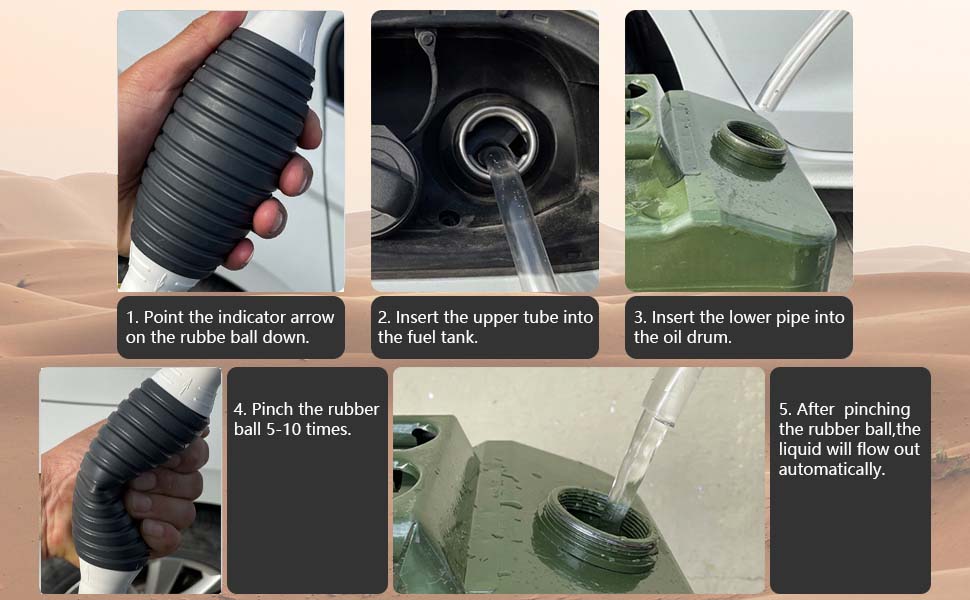 1. Point the indicator arrow on the rubbe ball down.

2. Insert the upper tube into the fuel tank.

3. Insert the lower pipe into the oil drum.

4. Pinch the rubber ball 5-10 times.

5. After pinching the rubber ball,the liquid will flow out automatically.