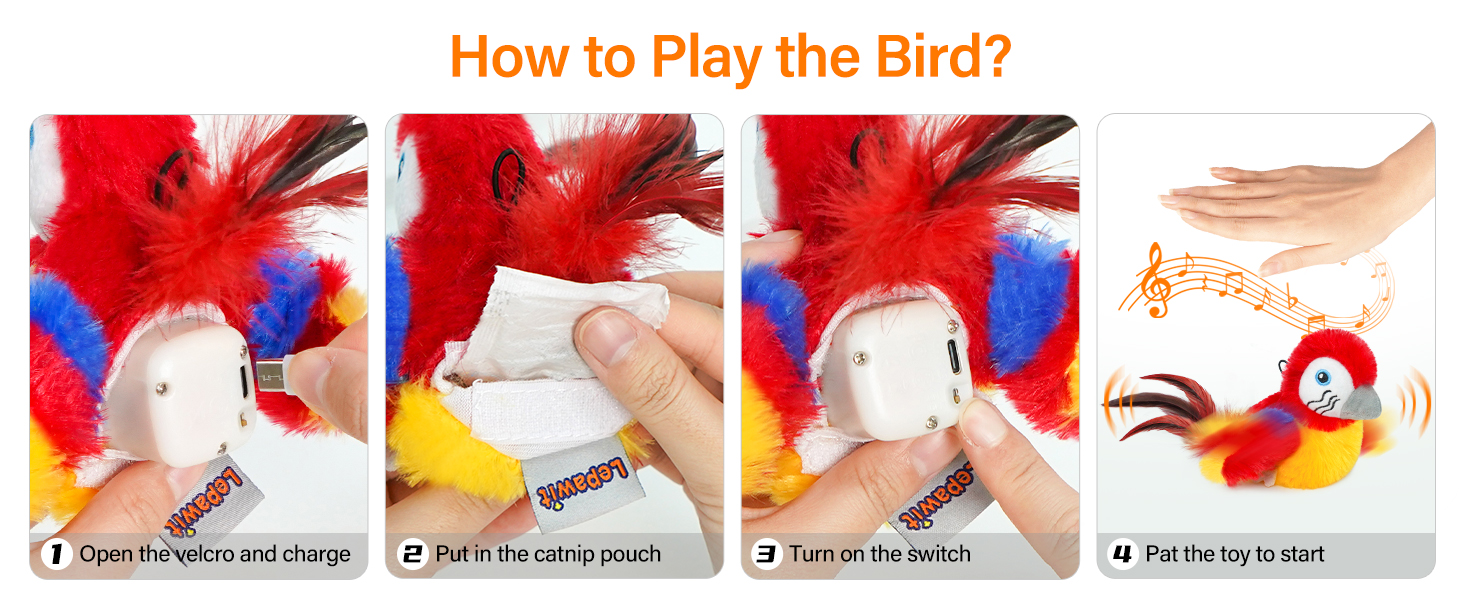 How to Play the Bird?

Lepawit

1 Open the velcro and charge

Lepawit

2 Put in the catnip pouch

Lepawit

3 Turn on the switch

4 Pat the toy to start