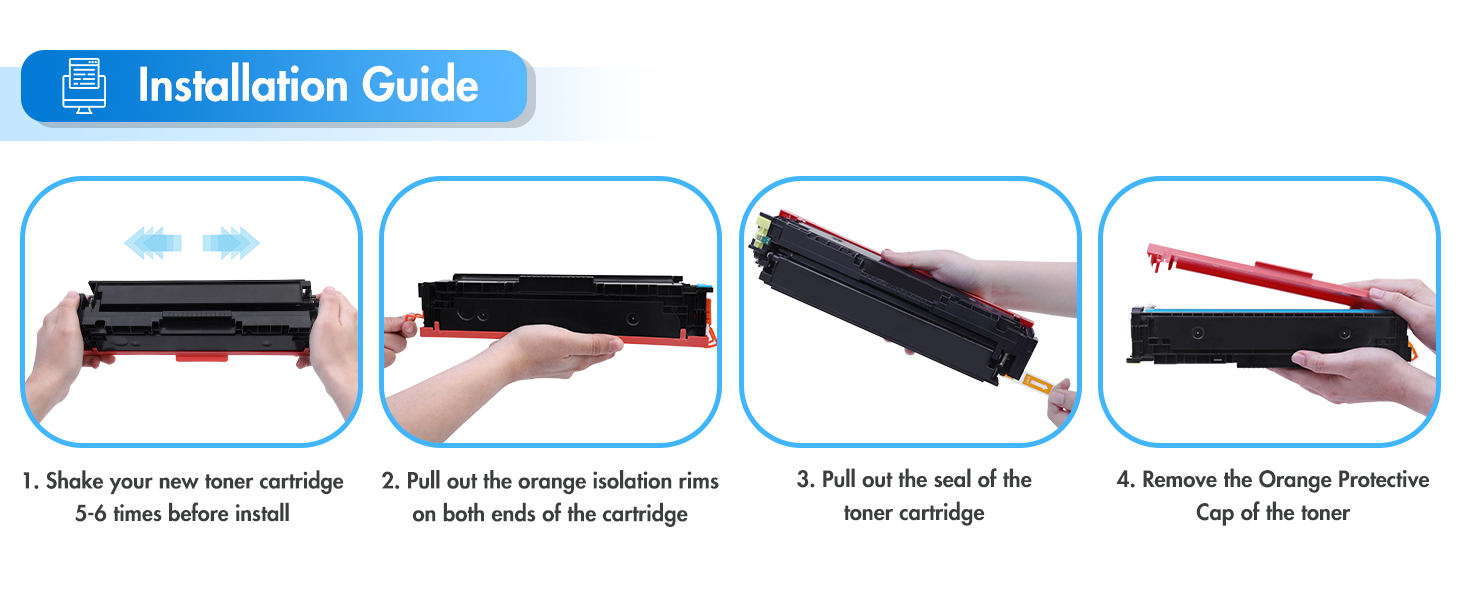 Installation Guide

1. Shake your new toner cartridge 5-6 times before install

2. Pull out the orange isolation rims on both ends of the cartridge

3. Pull out the seal of the toner cartridge

4. Remove the Orange Protective Cap of the toner