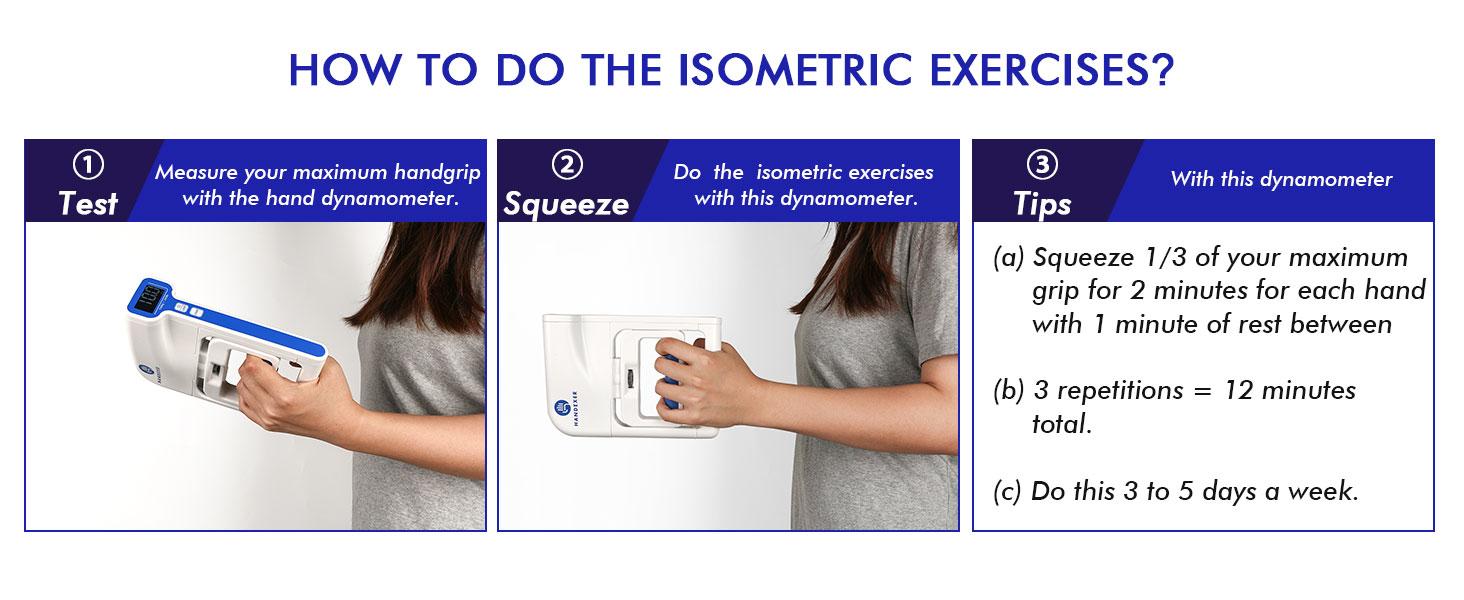 HOW TO DO THE ISOMETRIC EXERCISES?

① Test
Measure your maximum handgrip with the hand dynamometer.

② Squeeze
Do the isometric exercises with this dynamometer.

HANDEXER

③ Tips
With this dynamometer

(a) Squeeze 1/3 of your maximum grip for 2 minutes for each hand with 1 minute of rest between

(b) 3 repetitions = 12 minutes total.

(c) Do this 3 to 5 days a week.