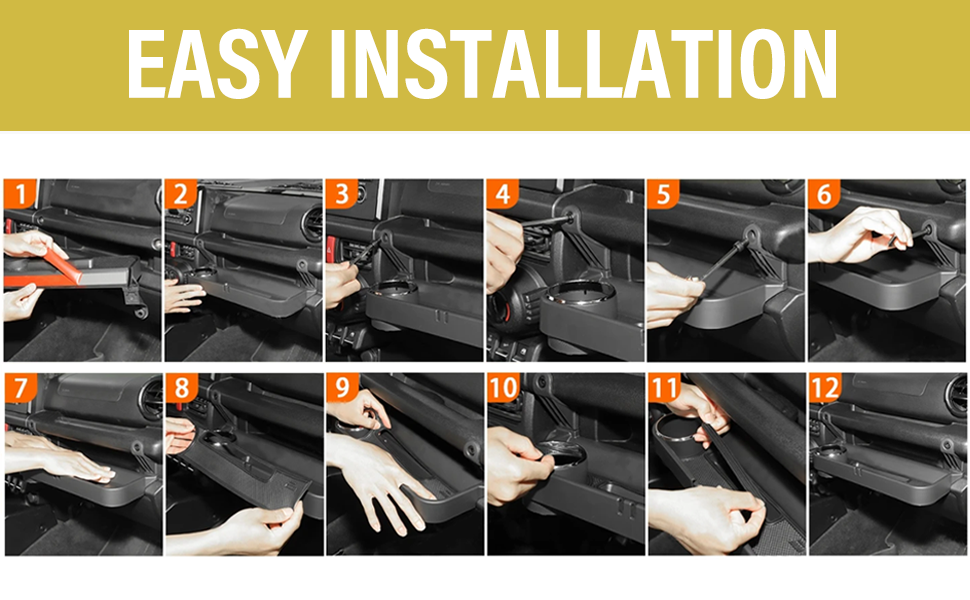 EASY INSTALLATION

1

2

3

4

5

6

7

8

9

10

11

12