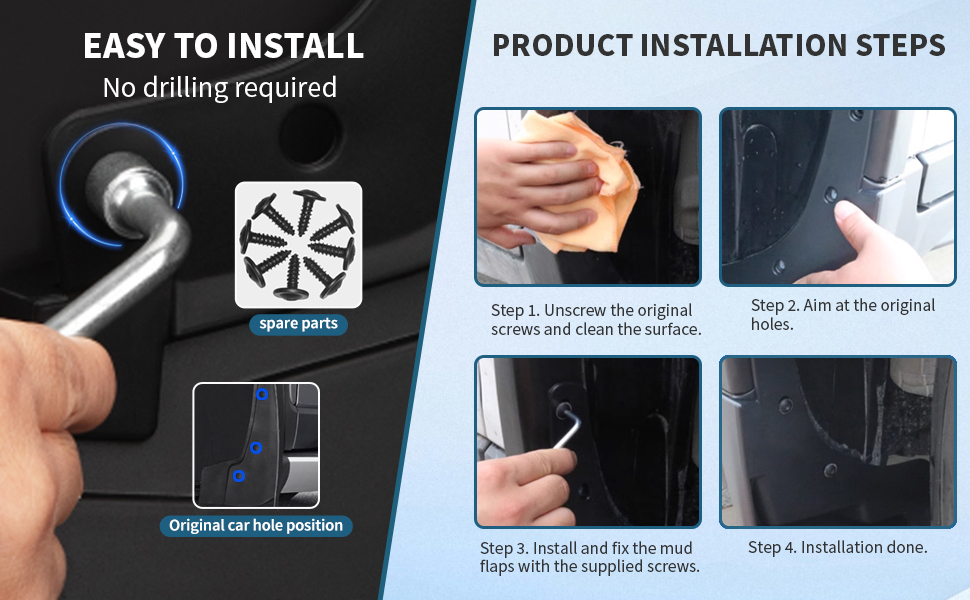 EASY TO INSTALL
No drilling required

spare parts

Original car hole position

PRODUCT INSTALLATION STEPS

Step 1. Unscrew the original screws and clean the surface.

Step 2. Aim at the original holes.

Step 3. Install and fix the mud flaps with the supplied screws.

Step 4. Installation done.