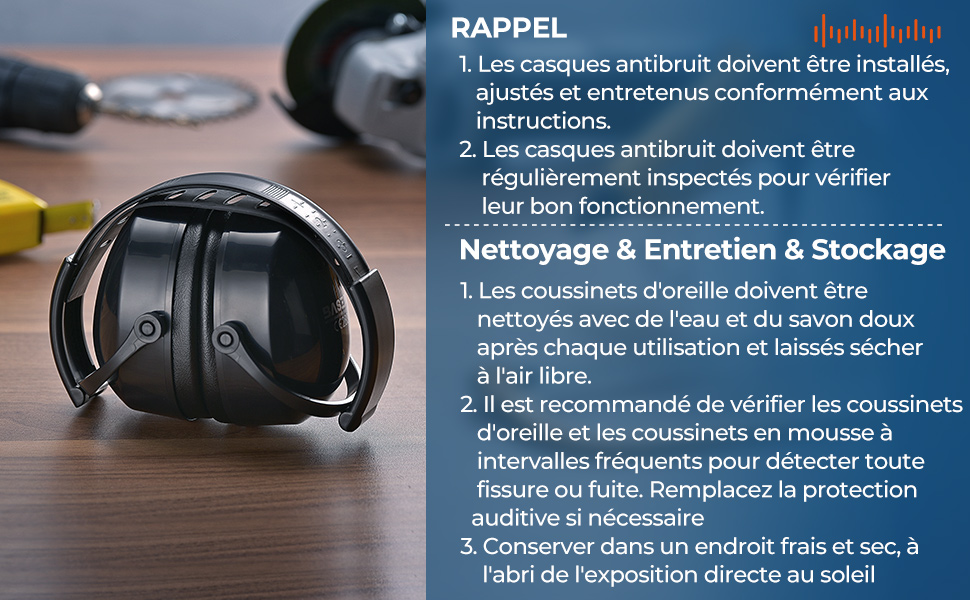 RAPPEL

1. Les casques antibruit doivent être installés, ajustés et entretenus conformément aux instructions.
2. Les casques antibruit doivent être régulièrement inspectés pour vérifier leur bon fonctionnement.

Nettoyage & Entretien & Stockage

1. Les coussinets d'oreille doivent être nettoyés avec de l'eau et du savon doux après chaque utilisation et laissés sécher à l'air libre.
2. Il est recommandé de vérifier les coussinets d'oreille et les coussinets en mousse à intervalles fréquents pour détecter toute fissure ou fuite. Remplacez la protection auditive si nécessaire
3. Conserver dans un endroit frais et sec, à l'abri de l'exposition directe au soleil