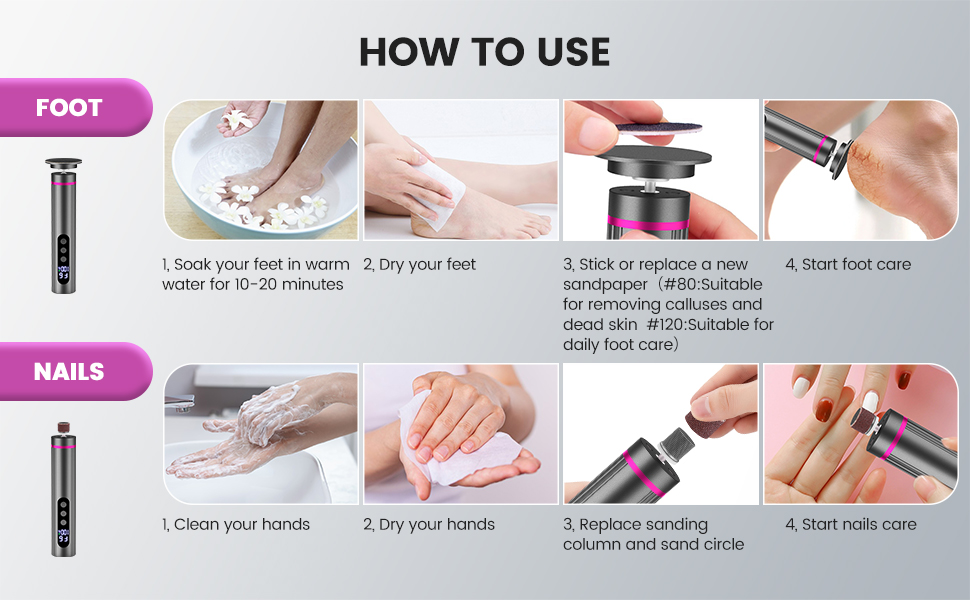 HOW TO USE

FOOT

1, Soak your feet in warm water for 10-20 minutes

2, Dry your feet

3, Stick or replace a new sandpaper（#80:Suitable for removing calluses and dead skin #120:Suitable for daily foot care）

4, Start foot care

NAILS

1, Clean your hands

2, Dry your hands

3, Replace sanding column and sand circle

4, Start nails care