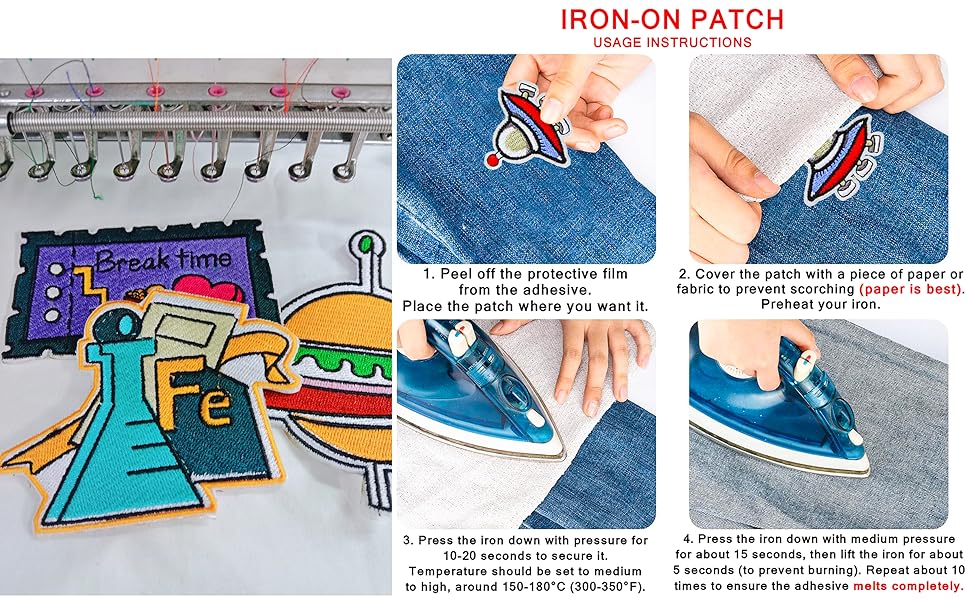 IRON-ON PATCH
USAGE INSTRUCTIONS

Break time

Fe

1. Peel off the protective film from the adhesive. Place the patch where you want it.

2. Cover the patch with a piece of paper or fabric to prevent scorching (paper is best). Preheat your iron.

3. Press the iron down with pressure for 10-20 seconds to secure it. Temperature should be set to medium to high, around 150-180°C (300-350°F).

4. Press the iron down with medium pressure for about 15 seconds, then lift the iron for about 5 seconds (to prevent burning). Repeat about 10 times to ensure the adhesive melts completely.